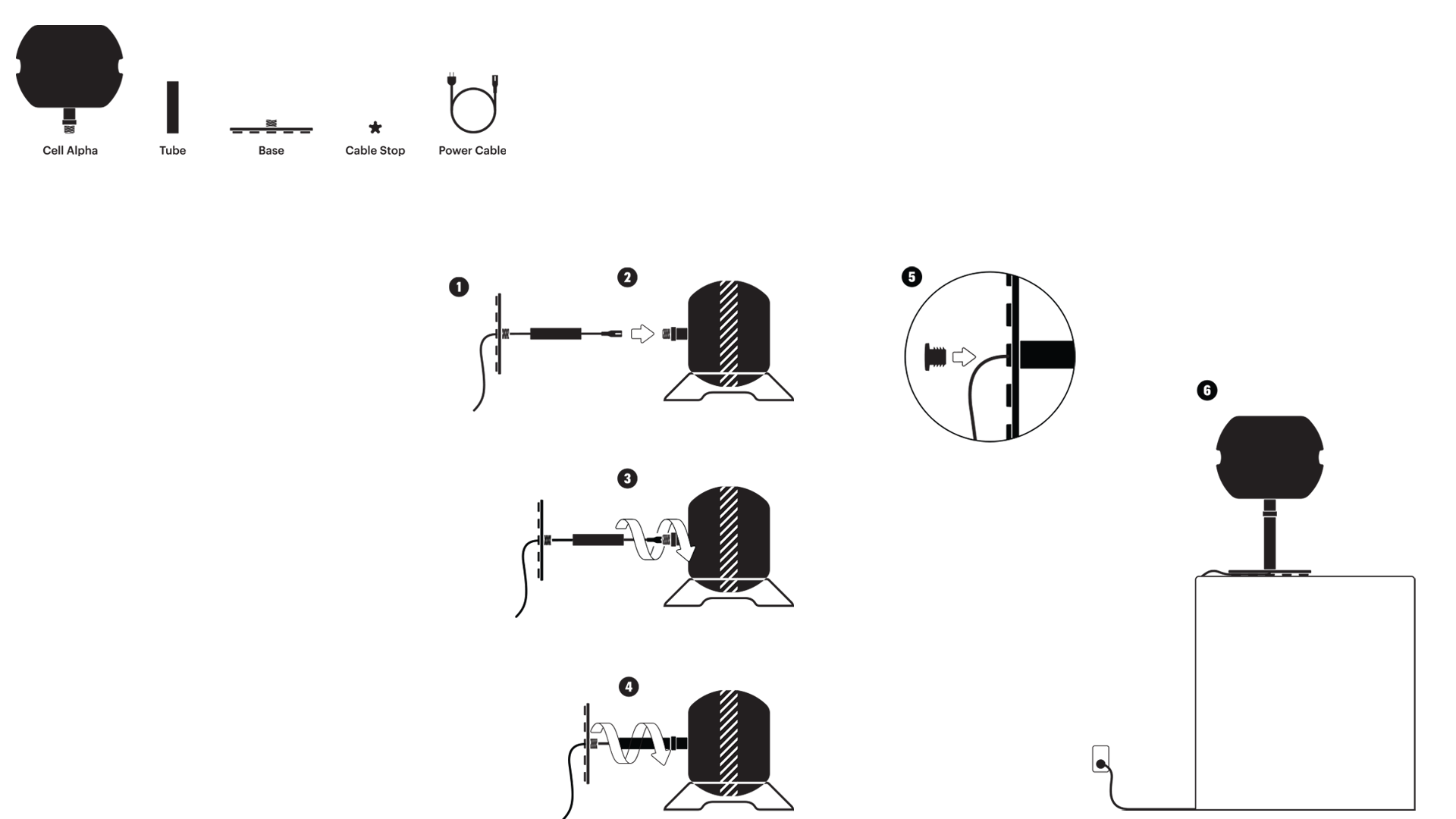 Cell Alpha
Tube
Base
Cable Stop
Power Cable

1
2
3
4
5
6