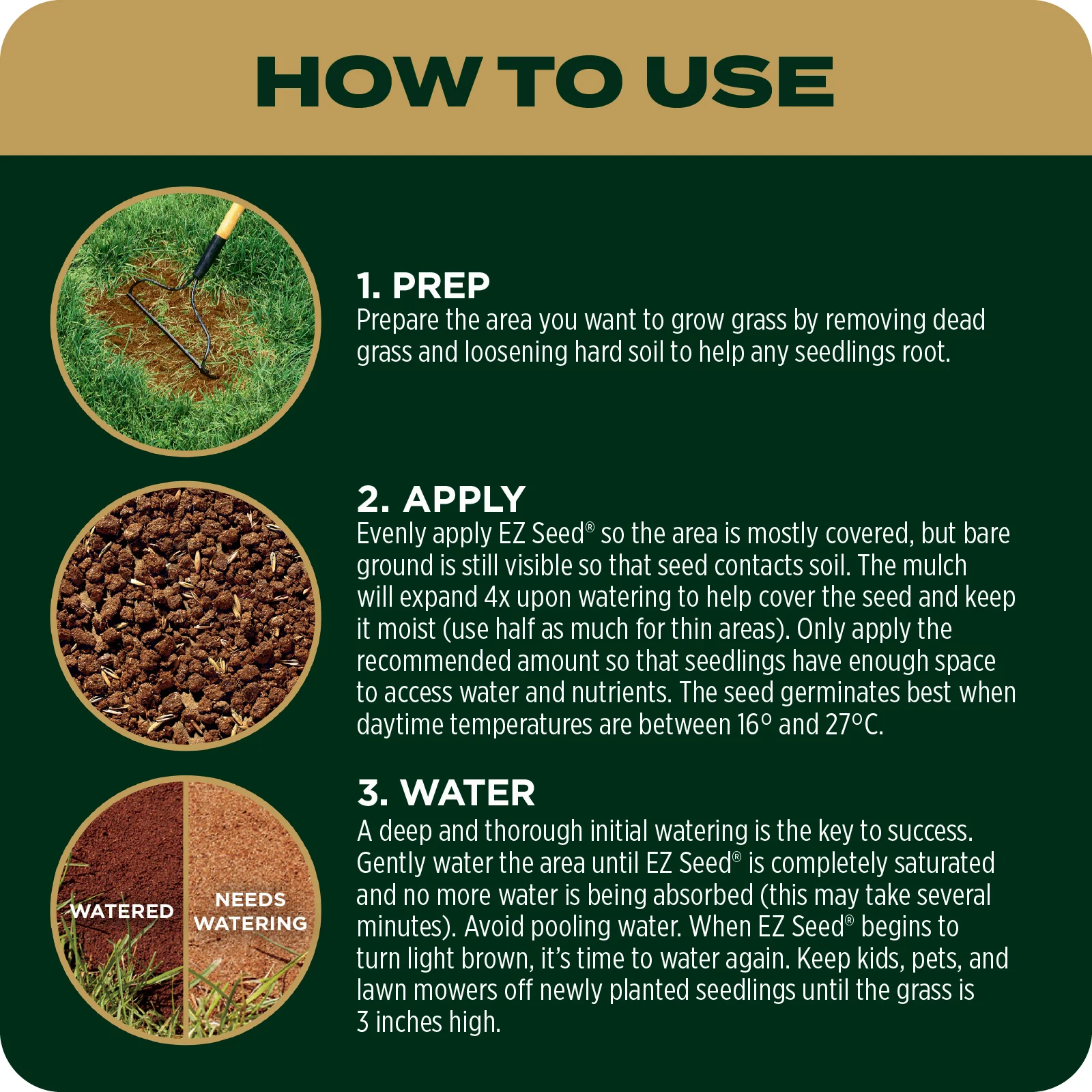 HOW TO USE

1. PREP
Prepare the area you want to grow grass by removing dead grass and loosening hard soil to help any seedlings root.

2. APPLY
Evenly apply EZ Seed® so the area is mostly covered, but bare ground is still visible so that seed contacts soil. The mulch will expand 4x upon watering to help cover the seed and keep it moist (use half as much for thin areas). Only apply the recommended amount so that seedlings have enough space to access water and nutrients. The seed germinates best when daytime temperatures are between 16° and 27°C.

WATERED

NEEDS WATERING

3. WATER
A deep and thorough initial watering is the key to success. Gently water the area until EZ Seed® is completely saturated and no more water is being absorbed (this may take several minutes). Avoid pooling water. When EZ Seed® begins to turn light brown, it's time to water again. Keep kids, pets, and lawn mowers off newly planted seedlings until the grass is 3 inches high.