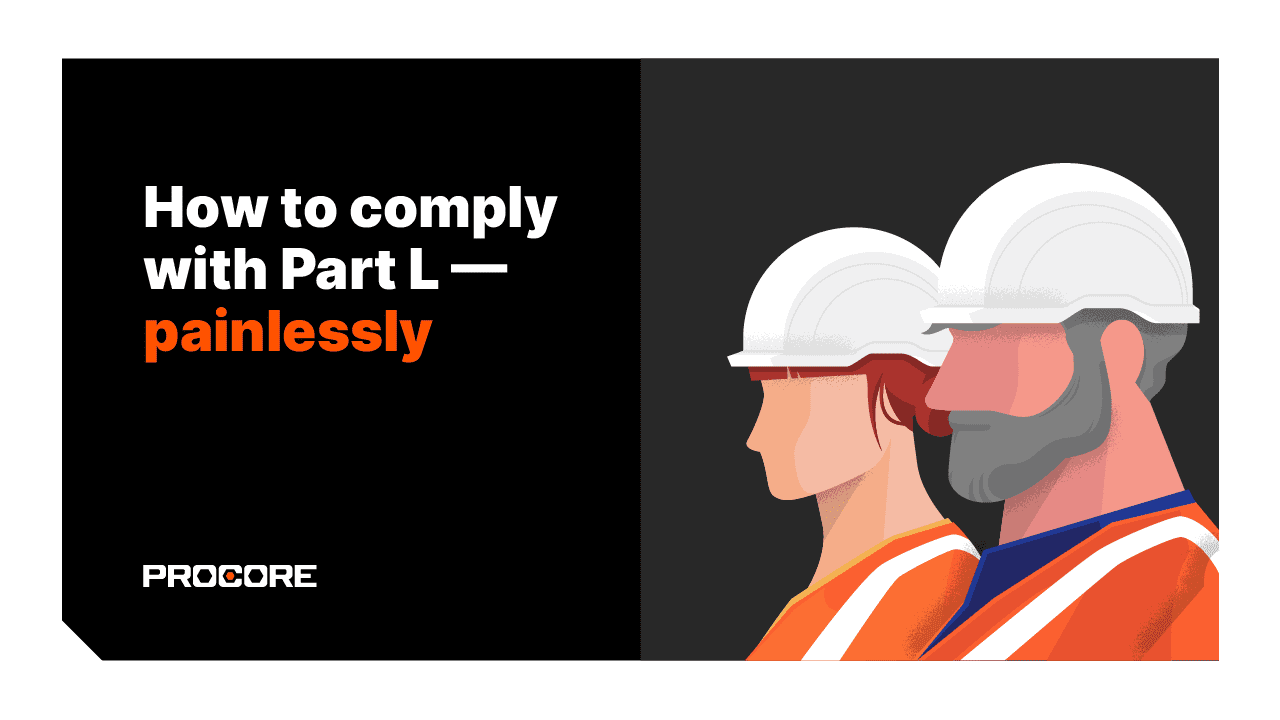 How to comply with Part L — painlessly

PROCORE