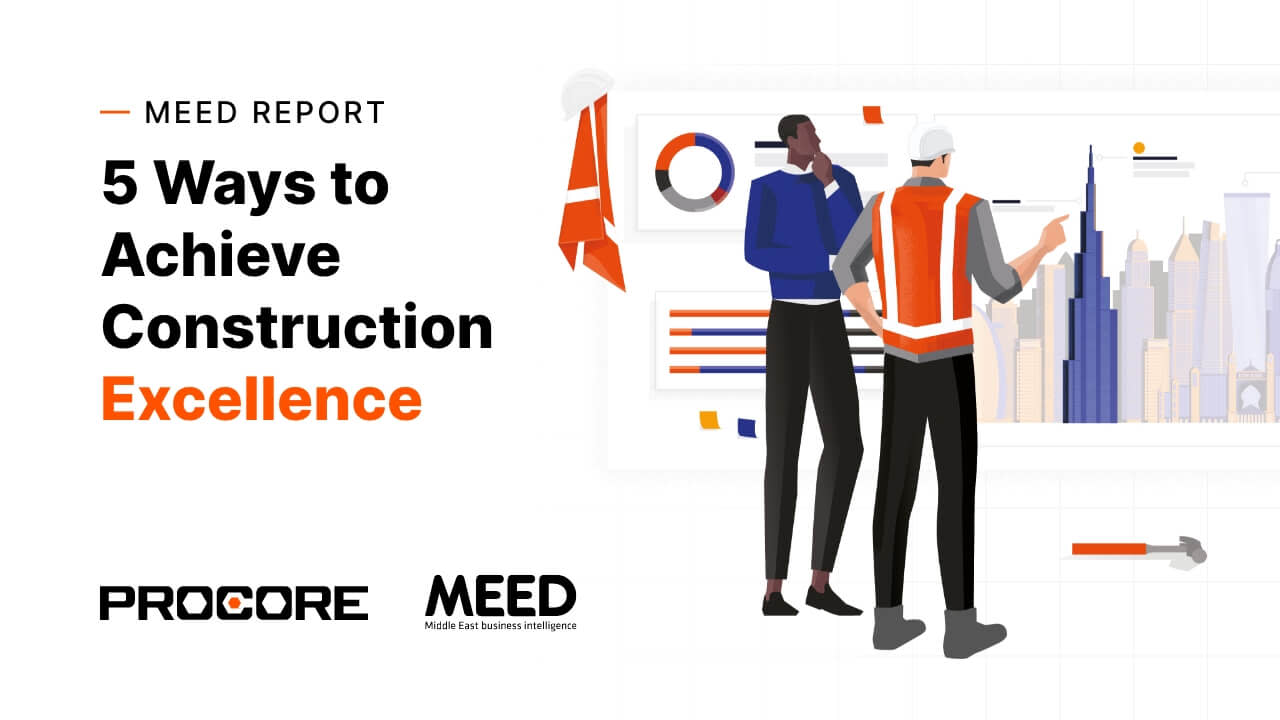 — MEED REPORT

5 Ways to Achieve Construction Excellence

PROCORE

MEED
Middle East business intelligence