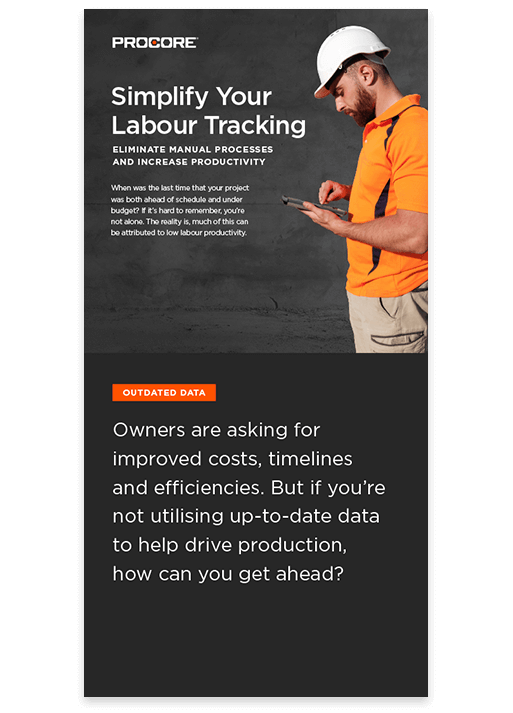 PROCORE

Simplify Your Labour Tracking

ELIMINATE MANUAL PROCESSES AND INCREASE PRODUCTIVITY

When was the last time that your project was both ahead of schedule and under budget? If it's hard to remember, you're not alone. The reality is, much of this can be attributed to low labour productivity.

OUTDATED DATA

Owners are asking for improved costs, timelines and efficiencies. But if you're not utilising up-to-date data to help drive production, how can you get ahead?