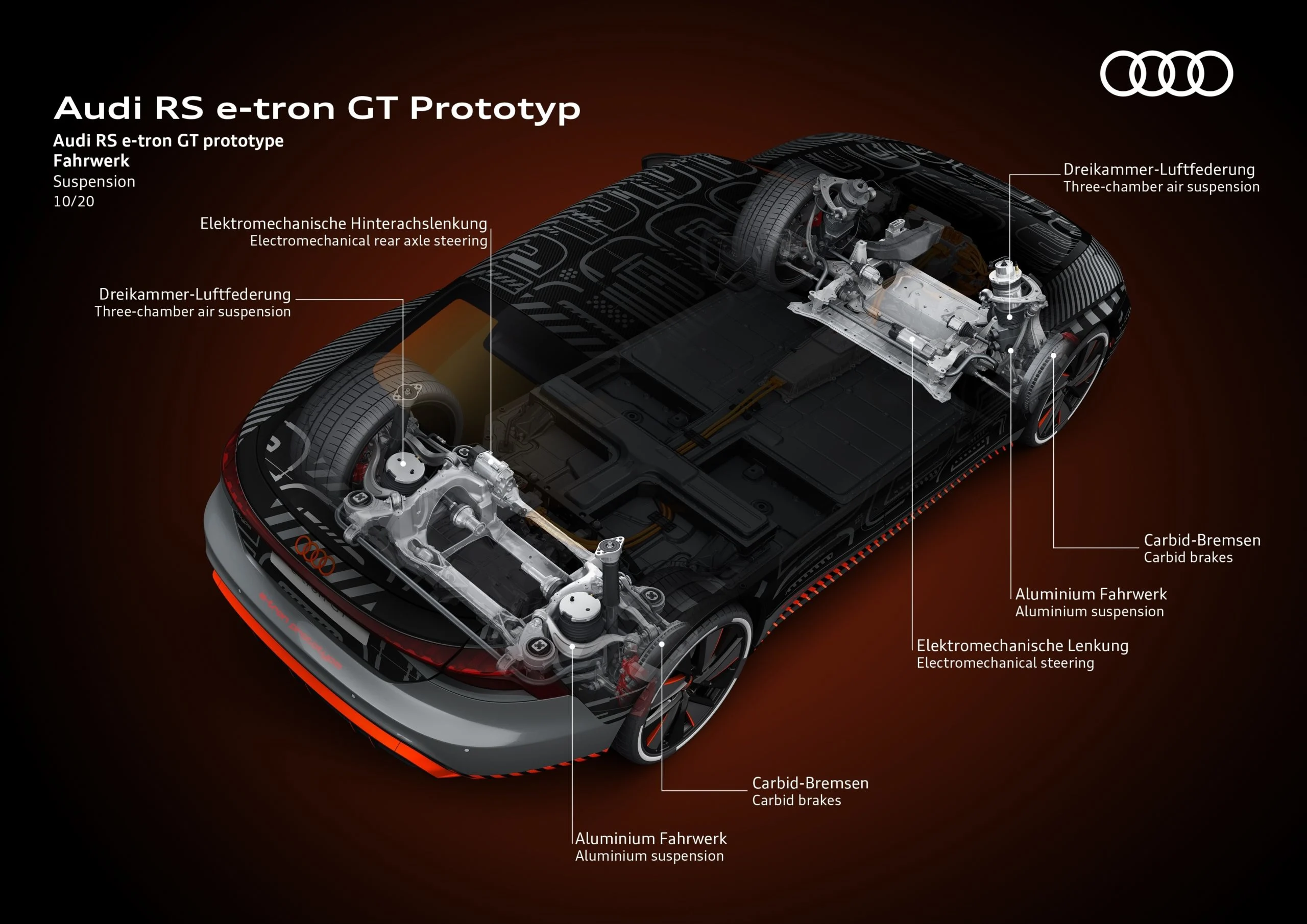 Audi RS e-tron GT Prototyp
Audi RS e-tron GT prototype
Fahrwerk
Suspension
10/20

Elektromechanische Hinterachslenkung
Electromechanical rear axle steering

Dreikammer-Luftfederung
Three-chamber air suspension

Dreikammer-Luftfederung
Three-chamber air suspension

Carbid-Bremsen
Carbid brakes

Aluminium Fahrwerk
Aluminium suspension

Elektromechanische Lenkung
Electromechanical steering

Carbid-Bremsen
Carbid brakes

Aluminium Fahrwerk
Aluminium suspension