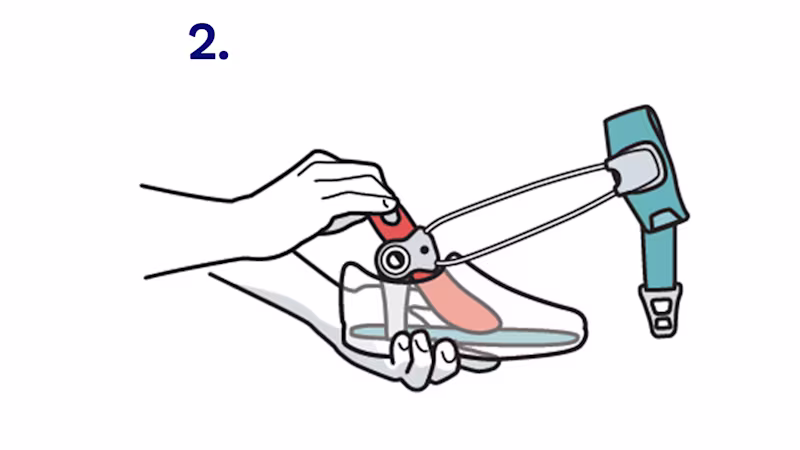 2.