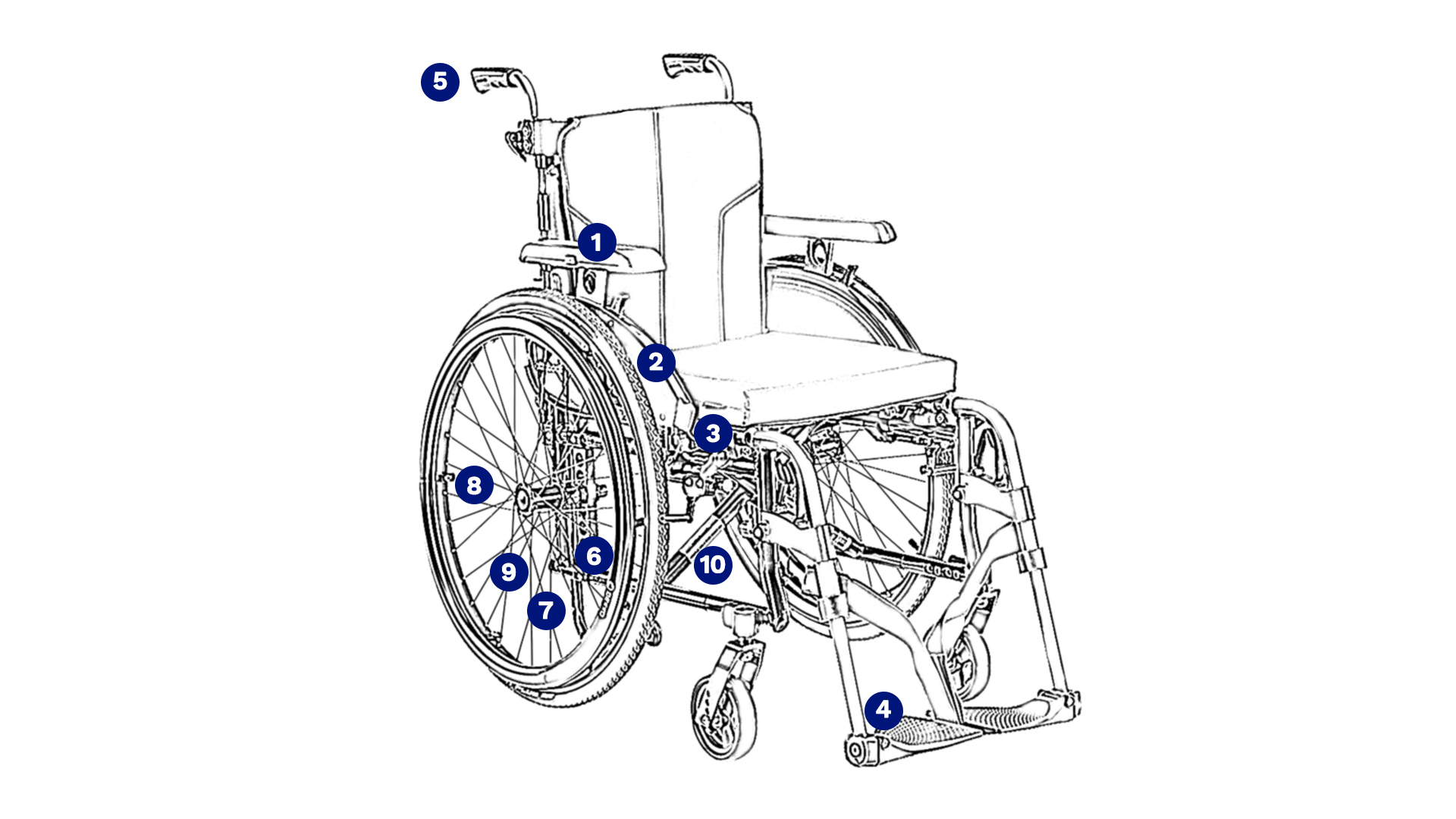 5
1
2
3
8
6
9
10
7
4