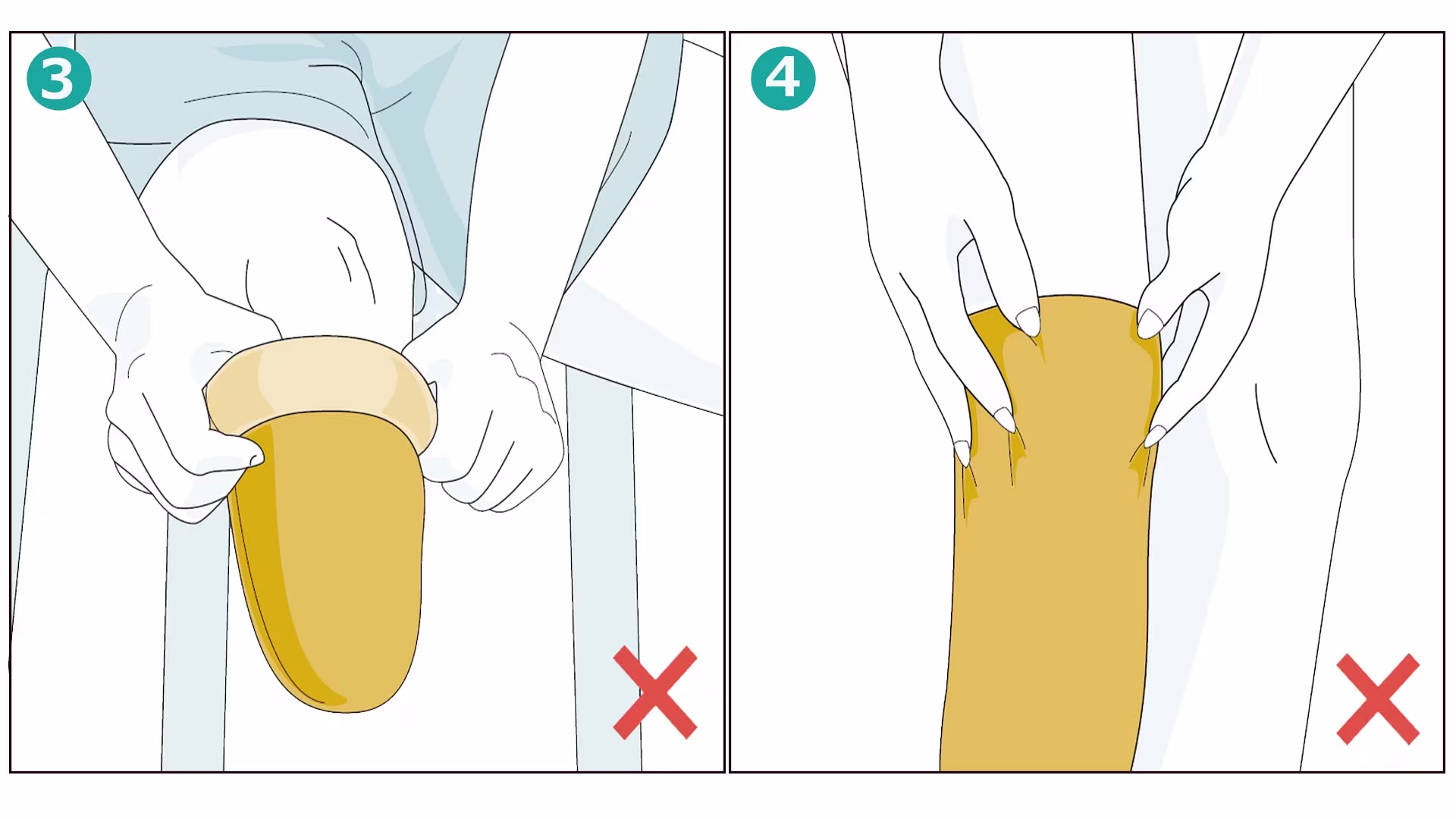 3

4