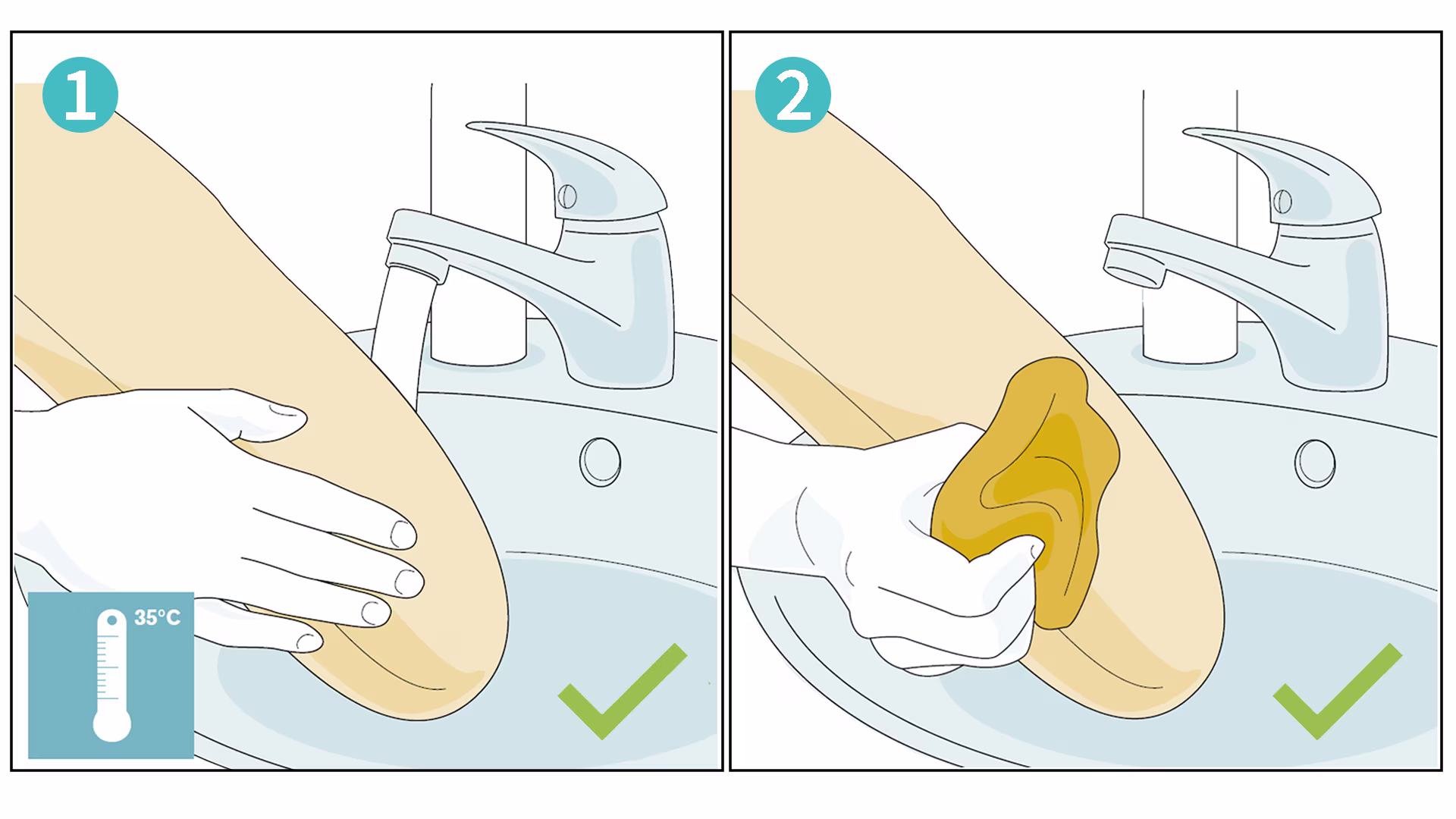 1

35°C

2