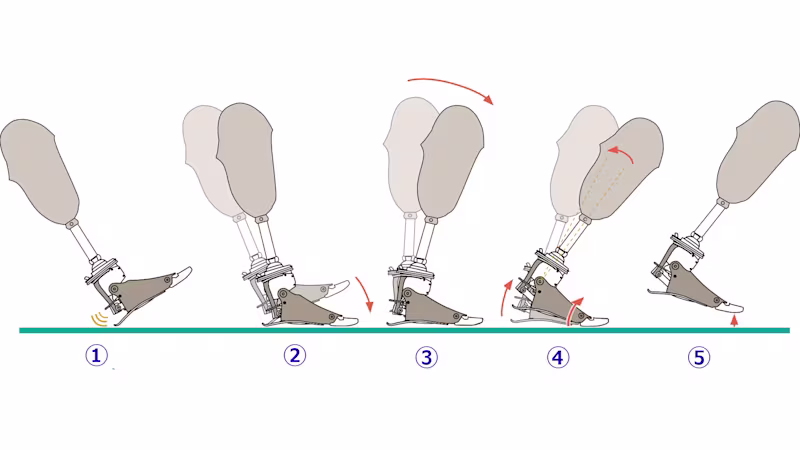 ①

②

③

④

⑤