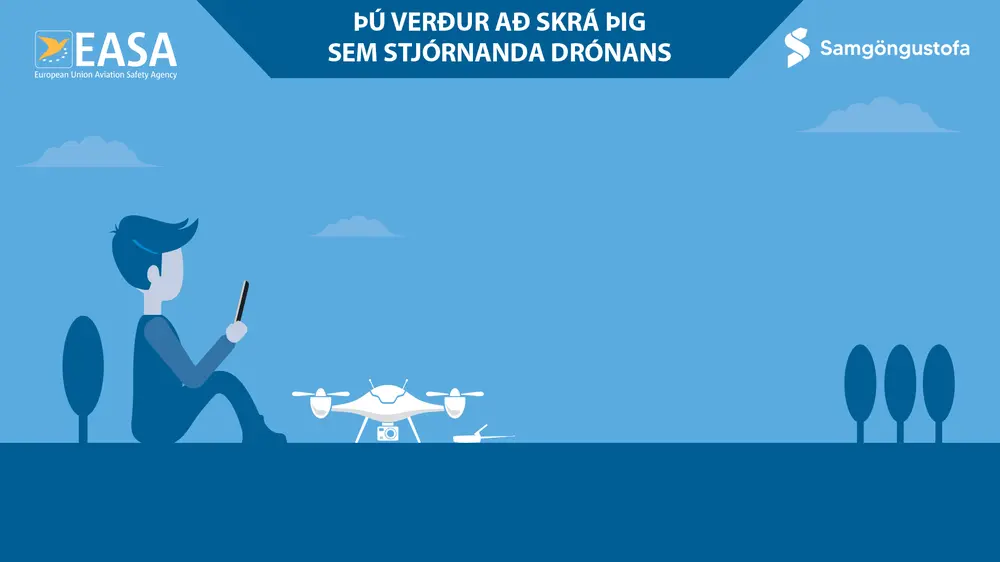 EASA
European Union Aviation Safety Agency

ÞÚ VERÐUR AÐ SKRÁ ÞIG SEM STJÓRNANDA DRÓNANS

Samgöngustofa