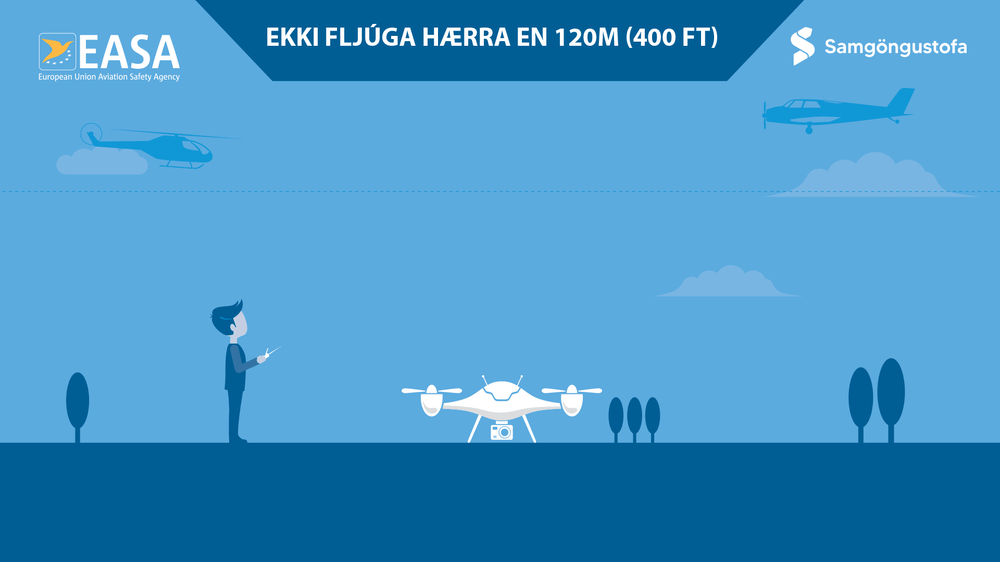 EASA
European Union Aviation Safety Agency

EKKI FLJÚGA HÆRRA EN 120M (400 FT)

Samgöngustofa