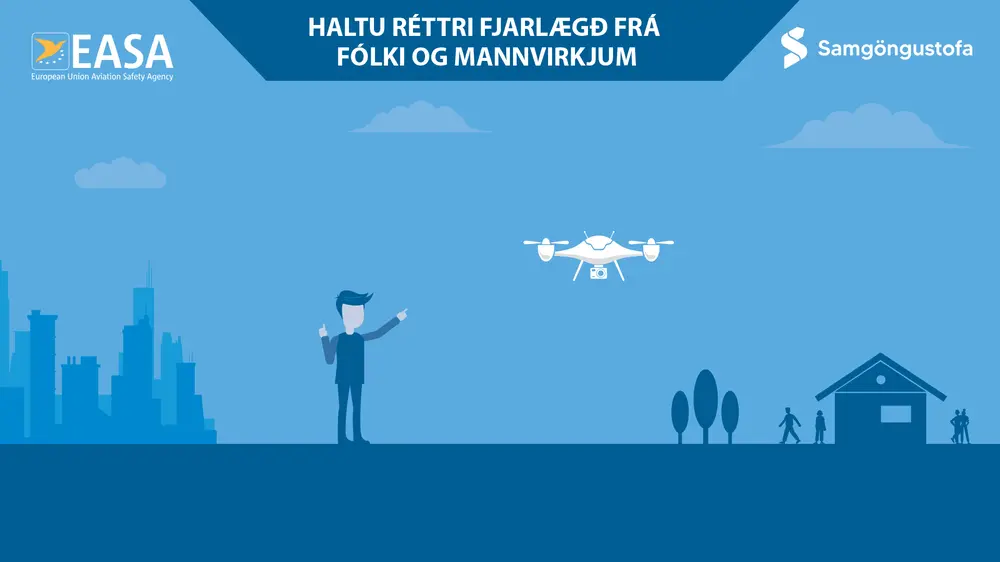 EASA
European Union Aviation Safety Agency

HALTU RÉTTRI FJARLÆGÐ FRÁ FÓLKI OG MANNVIRKJUM

Samgöngustofa