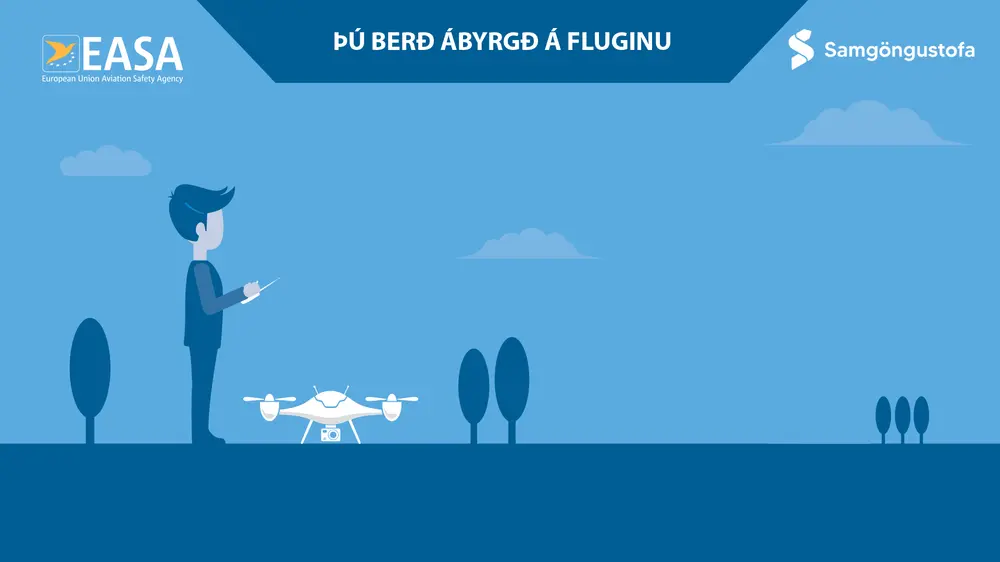 EASA
European Union Aviation Safety Agency

ÞÚ BERÐ ÁBYRGÐ Á FLUGINU

Samgöngustofa