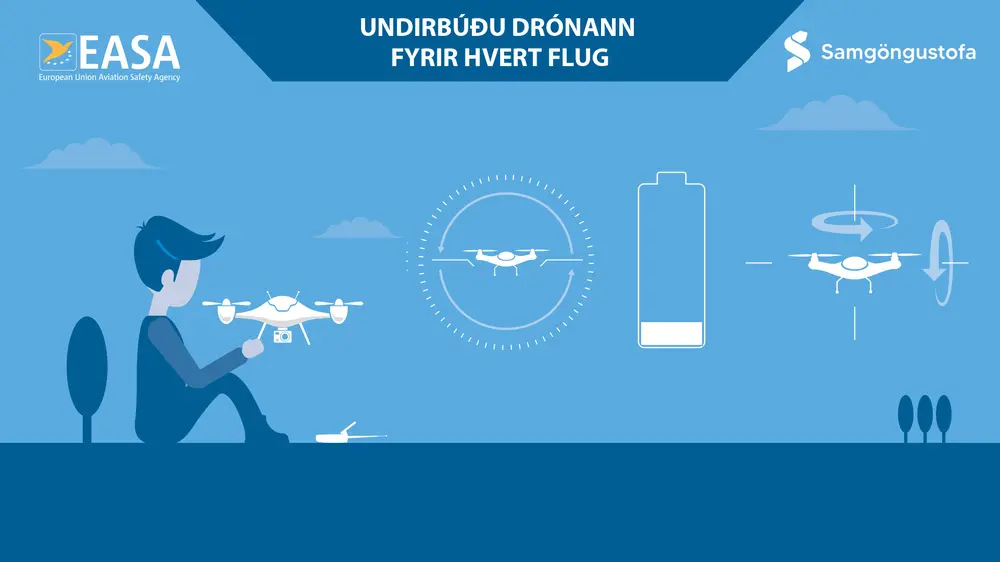 EASA
European Union Aviation Safety Agency

UNDIRBÚÐU DRÓNANN FYRIR HVERT FLUG

Samgöngustofa