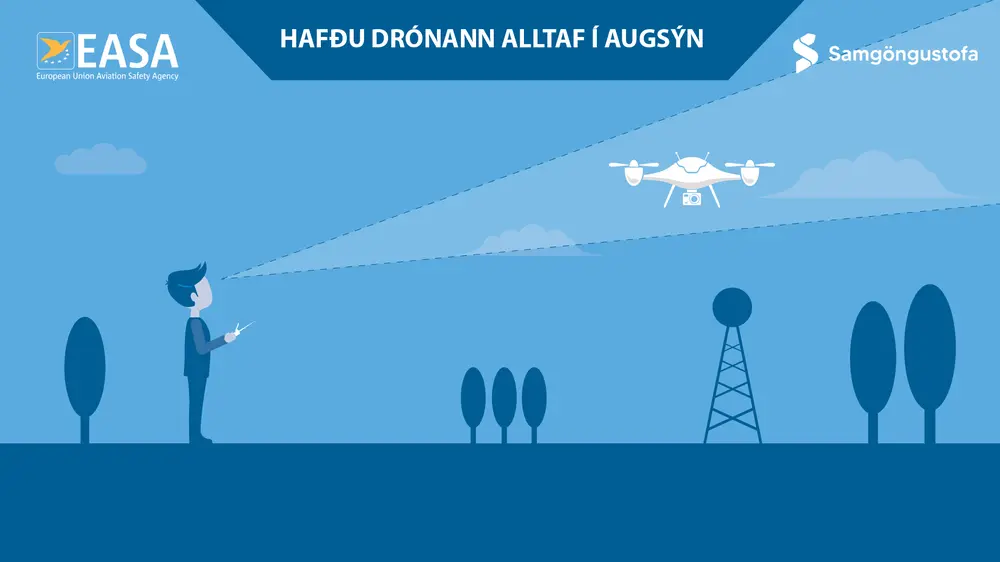 EASA
European Union Aviation Safety Agency

HAFÐU DRÓNANN ALLTAF Í AUGSÝN

Samgöngustofa