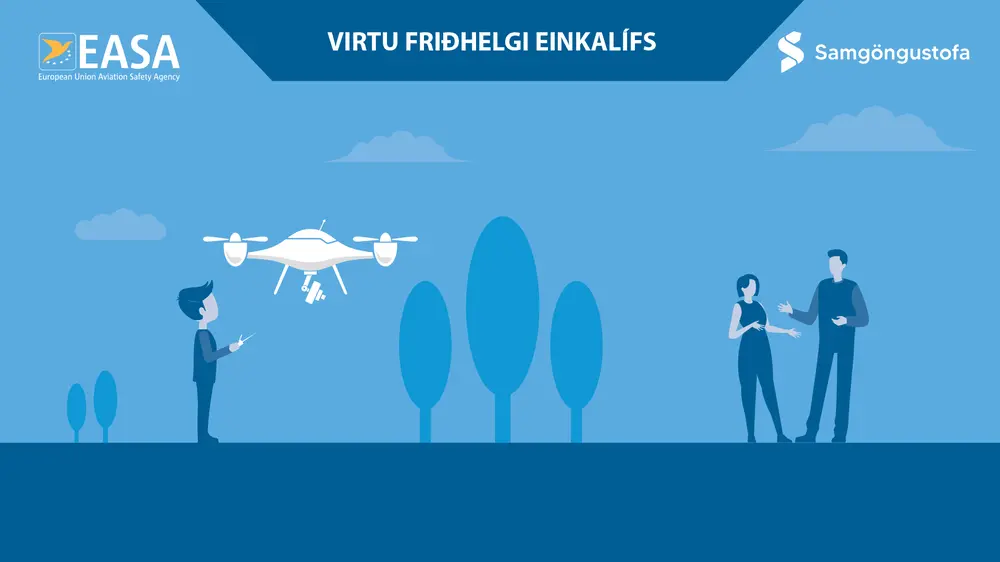 EASA
European Union Aviation Safety Agency

VIRTU FRIÐHELGI EINKALÍFS

Samgöngustofa