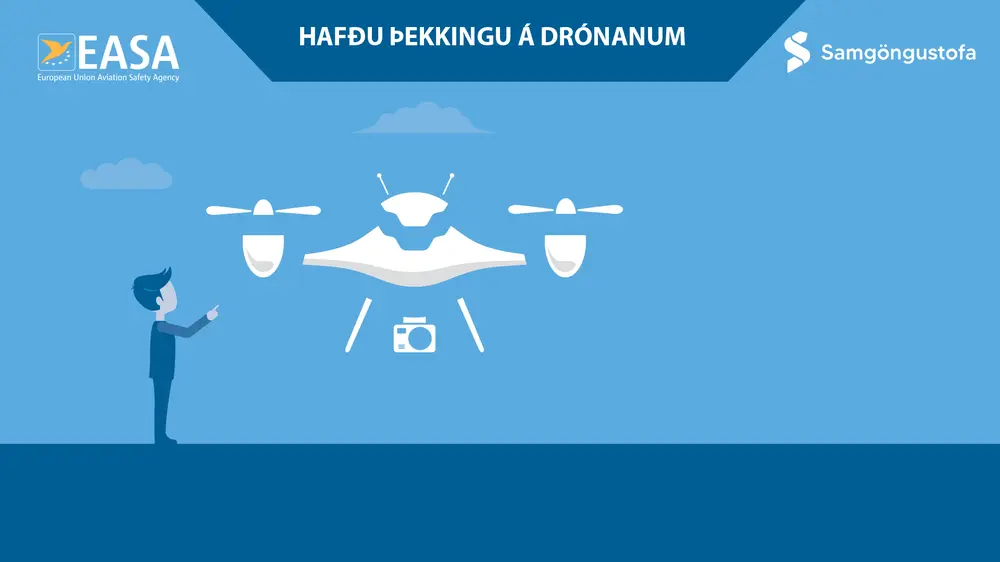 EASA
European Union Aviation Safety Agency

HAFÐU ÞEKKINGU Á DRÓNANUM

Samgöngustofa