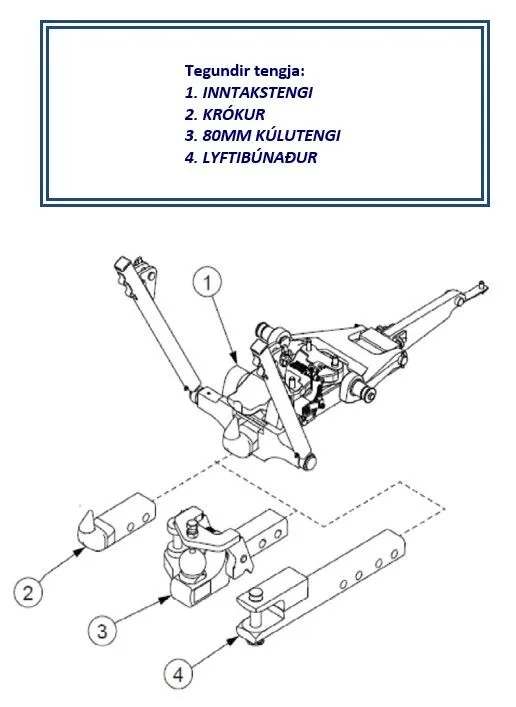 Tegundir tengja:
1. INNTAKSTENGI
2. KRÓKUR
3. 80MM KÚLUTENGI
4. LYFTIBÚNAÐUR

1
2
3
4