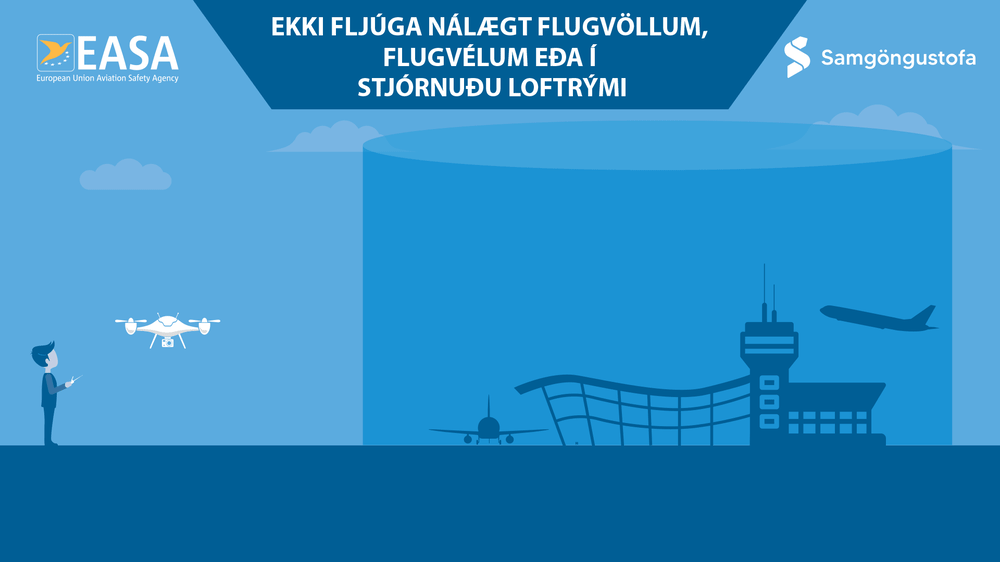 EASA
European Union Aviation Safety Agency

EKKI FLJÚGA NÁLÆGT FLUGVÖLLUM, FLUGVÉLUM EÐA Í STJÓRNUÐU LOFTRÝMI

Samgöngustofa