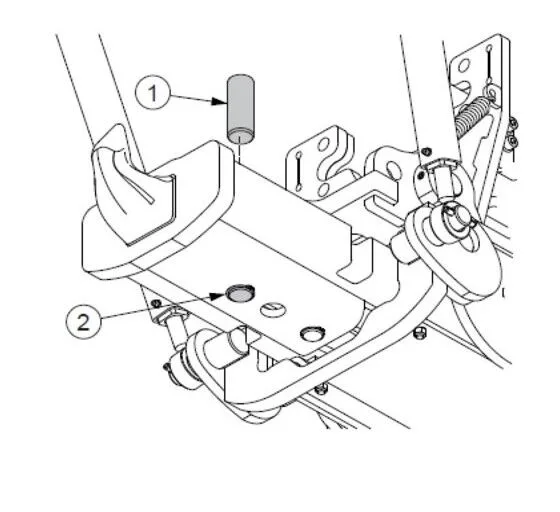 1

2