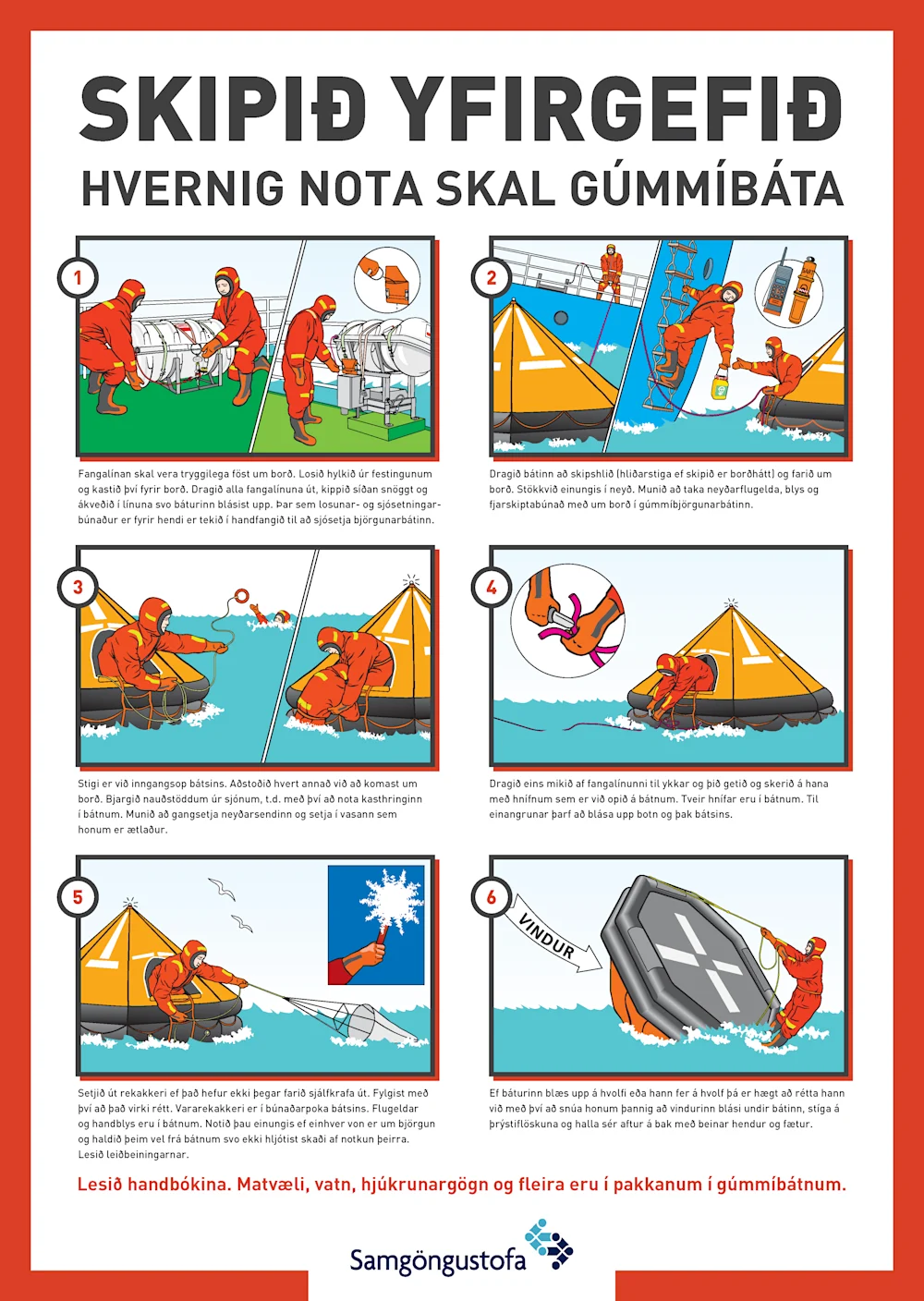 SKIPIÐ YFIRGEFIÐ
HVERNIG NOTA SKAL GÚMMÍBÁTA

1

Fangalínan skal vera tryggilega föst um borð. Losið hylkið úr festingunum og kastið því fyrir borð. Dragið alla fangalínuna út, kippið síðan snöggt og ákveðið í línuna svo báturinn blásist upp. Þar sem losunar- og sjósetningarbúnaður er fyrir hendi er tekið í handfangið til að sjósetja björgunarbátinn.

2

Dragið bátinn að skipshlið (hliðarstiga ef skipið er borðhátt) og farið um borð. Stökkvið einungis í neyð. Munið að taka neyðarflugelda, blys og fjarskiptabúnað með um borð í gúmmíbjörgunarbátinn.

3

Stigi er við inngangsop bátsins. Aðstoðið hvert annað við að komast um borð. Bjargið nauðstöddum úr sjónum, t.d. með því að nota kasthringinn í bátnum. Munið að gangsetja neyðarsendinn og setja í vasann sem honum er ætlaður.

4

Dragið eins mikið af fangalínunni til ykkar og þið getið og skerið á hana með hnífnum sem er við opið á bátnum. Tveir hnífar eru í bátnum. Til einangrunar þarf að blása upp botn og þak bátsins.

5

Setjið út rekakkeri ef það hefur ekki þegar farið sjálfkrafa út. Fylgist með því að það virki rétt. Vararekakkeri er í búnaðarpoka bátsins. Flugeldar og handblys eru í bátnum. Notið þau einungis ef einhver von er um björgun og haldið þeim vel frá bátnum svo ekki hljótist skaði af notkun þeirra. Lesið leiðbeiningarnar.

6

VINDUR

Ef báturinn blæs upp á hvolfi eða hann fer á hvolf þá er hægt að rétta hann við með því að snúa honum þannig að vindurinn blási undir bátinn, stíga á þrýstiflöskuna og halla sér aftur á bak með beinar hendur og fætur.

Lesið handbókina. Matvæli, vatn, hjúkrunargögn og fleira eru í pakkanum í gúmmíbátnum.

Samgöngustofa