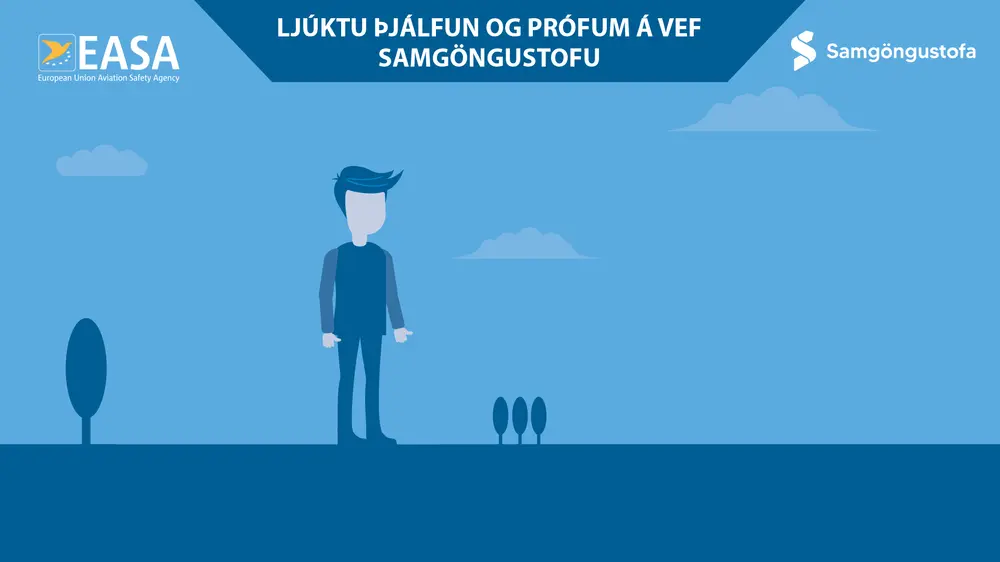 EASA
European Union Aviation Safety Agency

LJÚKTU ÞJÁLFUN OG PRÓFUM Á VEF SAMGÖNGUSTOFU

Samgöngustofa