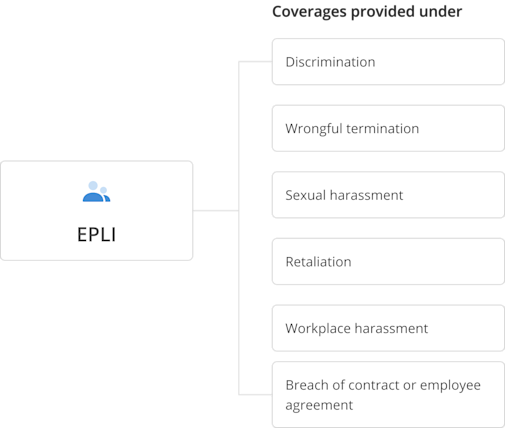 Coverages provided under

EPLI

Discrimination

Wrongful termination

Sexual harassment

Retaliation

Workplace harassment

Breach of contract or employee agreement