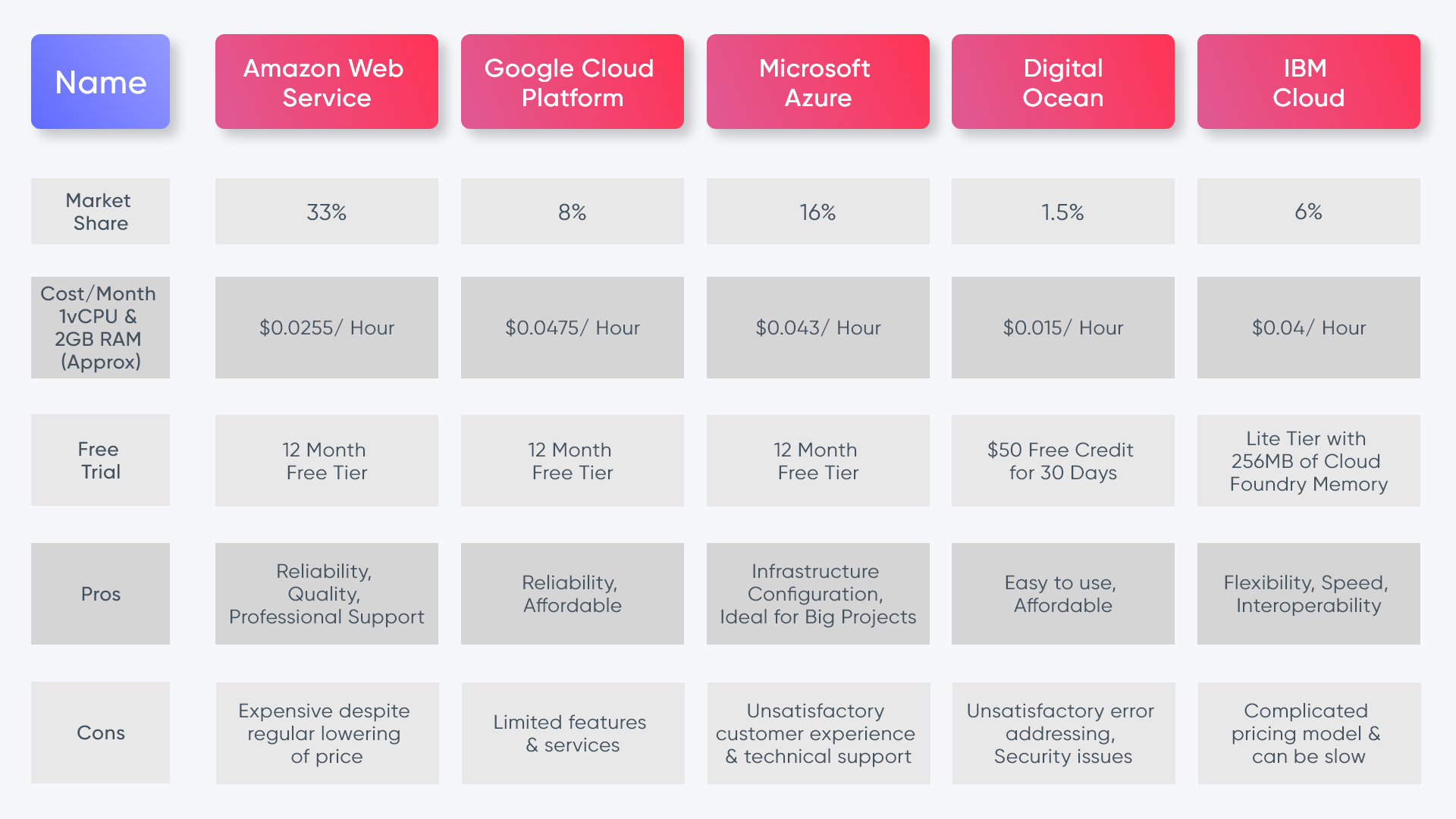 | Name | Amazon Web Service | Google Cloud Platform | Microsoft Azure | Digital Ocean | IBM Cloud |
|---|---|---|---|---|---|
| Market Share | 33% | 8% | 16% | 1.5% | 6% |
| Cost/Month 1vCPU & 2GB RAM (Approx) | \$0.0255/ Hour | \$0.0475/ Hour | \$0.043/ Hour | \$0.015/ Hour | \$0.04/ Hour |
| Free Trial | 12 Month Free Tier | 12 Month Free Tier | 12 Month Free Tier | \$50 Free Credit for 30 Days | Lite Tier with 256MB of Cloud Foundry Memory |
| Pros | Reliability, Quality, Professional Support | Reliability, Affordable | Infrastructure Configuration, Ideal for Big Projects | Easy to use, Affordable | Flexibility, Speed, Interoperability |
| Cons | Expensive despite regular lowering of price | Limited features & services | Unsatisfactory customer experience & technical support | Unsatisfactory error addressing, Security issues | Complicated pricing model & can be slow |