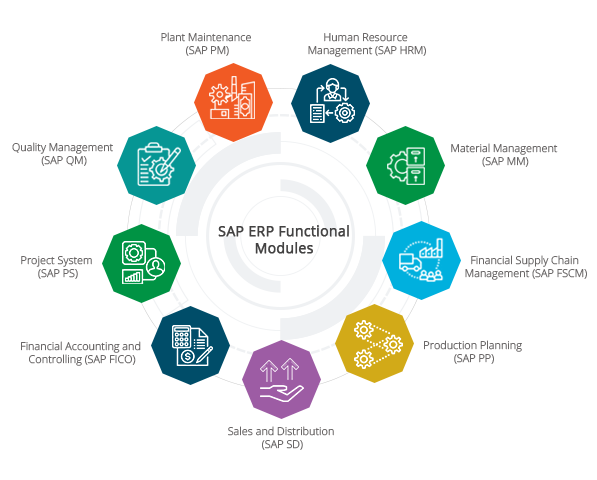 SAP ERP Functional Modules

Plant Maintenance (SAP PM)

Human Resource Management (SAP HRM)

Material Management (SAP MM)

Financial Supply Chain Management (SAP FSCM)

Production Planning (SAP PP)

Sales and Distribution (SAP SD)

Financial Accounting and Controlling (SAP FICO)

Project System (SAP PS)

Quality Management (SAP QM)