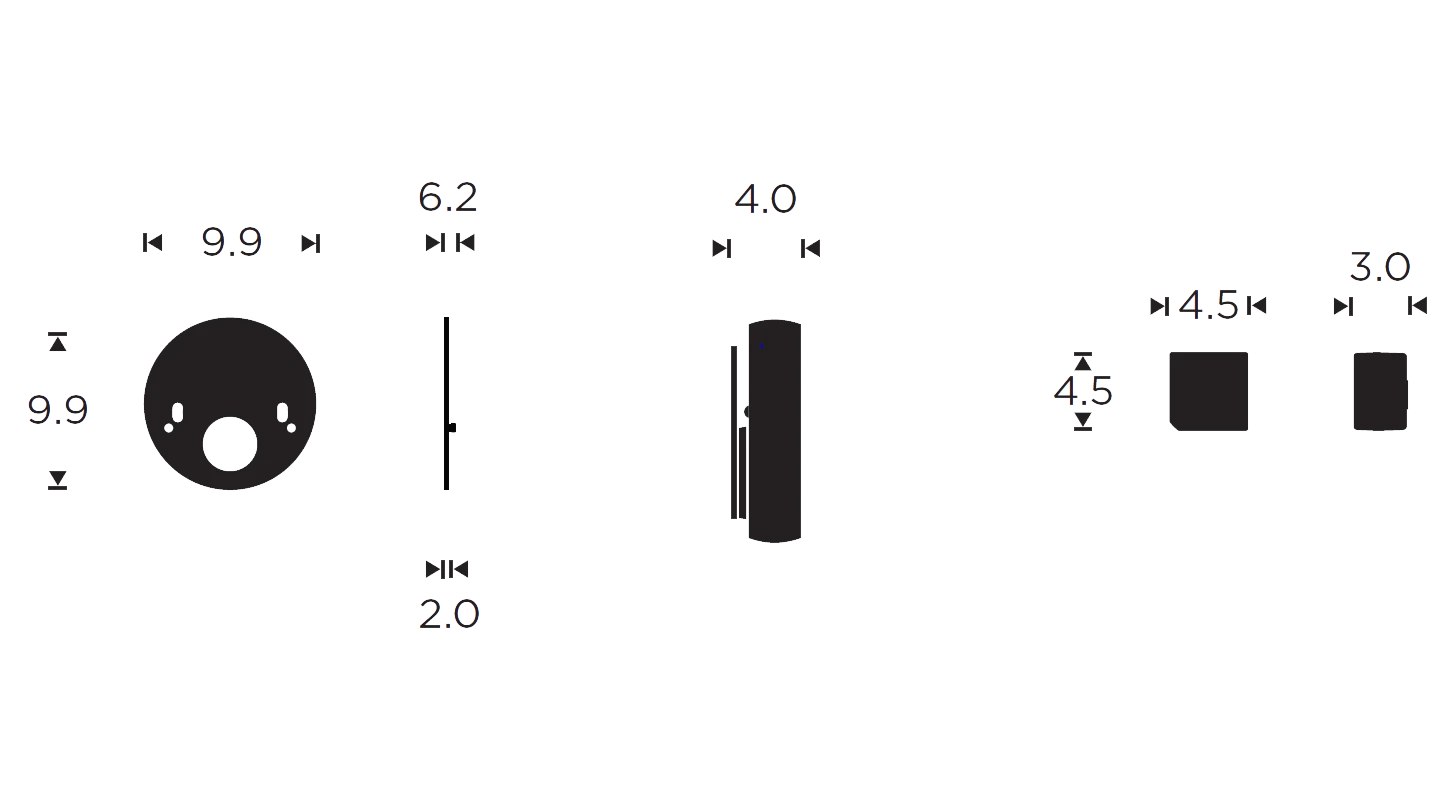 9.9

9.9

6.2

2.0

4.0

4.5

4.5

3.0