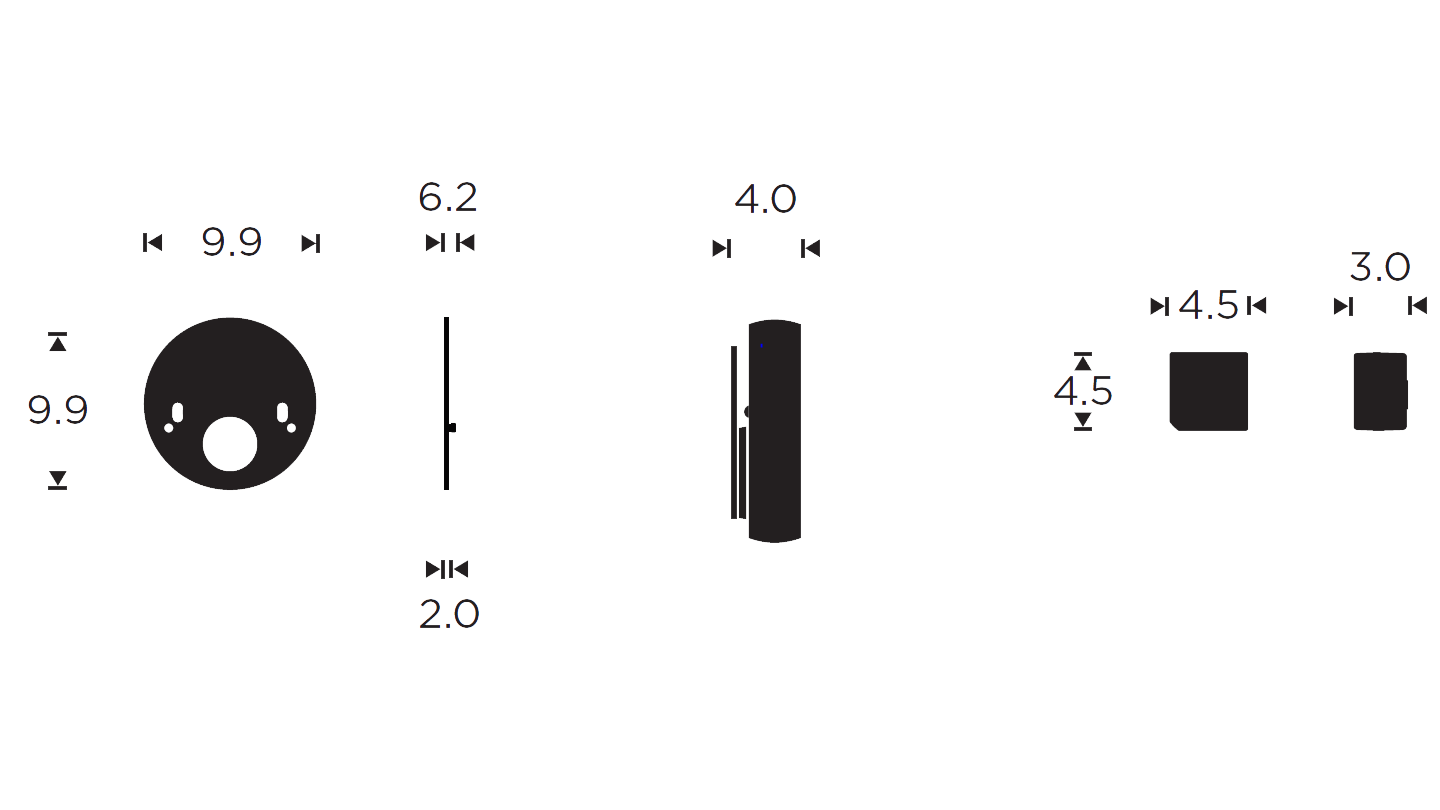 9.9

9.9

6.2

2.0

4.0

4.5

4.5

3.0