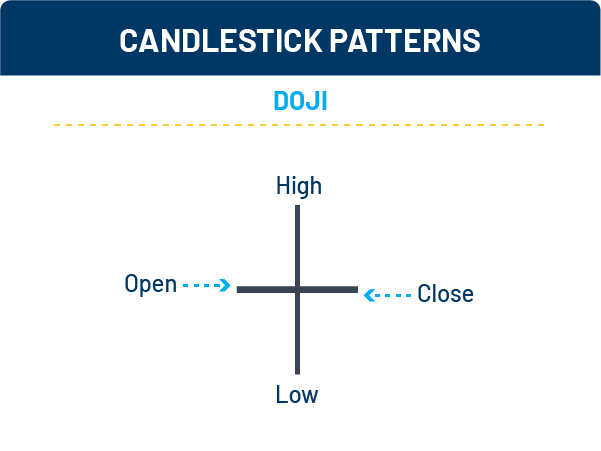 CANDLESTICK PATTERNS

DOJI

High

Open

Close

Low