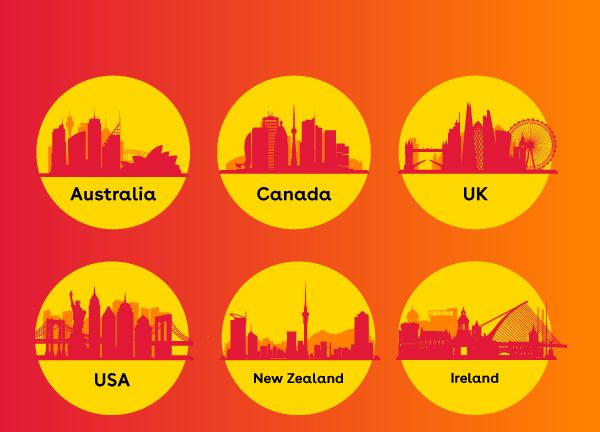 Australia

Canada

UK

USA

New Zealand

Ireland