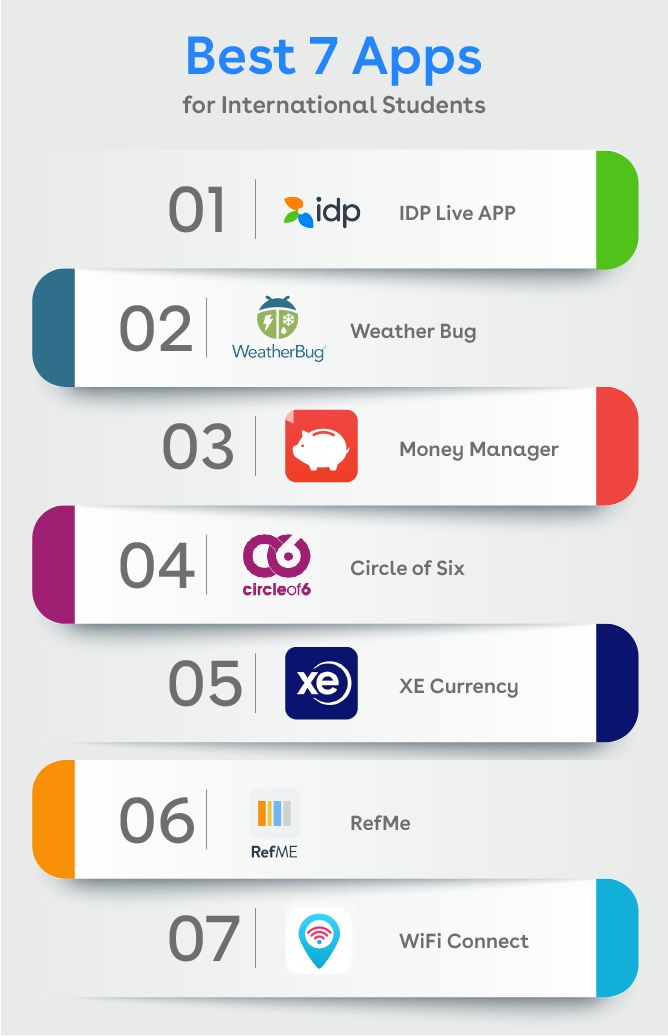 Best 7 Apps
for International Students

01 idp IDP Live APP

02 WeatherBug Weather Bug

03 Money Manager

04 circleof6 Circle of Six

05 xe XE Currency

06 RefME RefMe

07 WiFi Connect