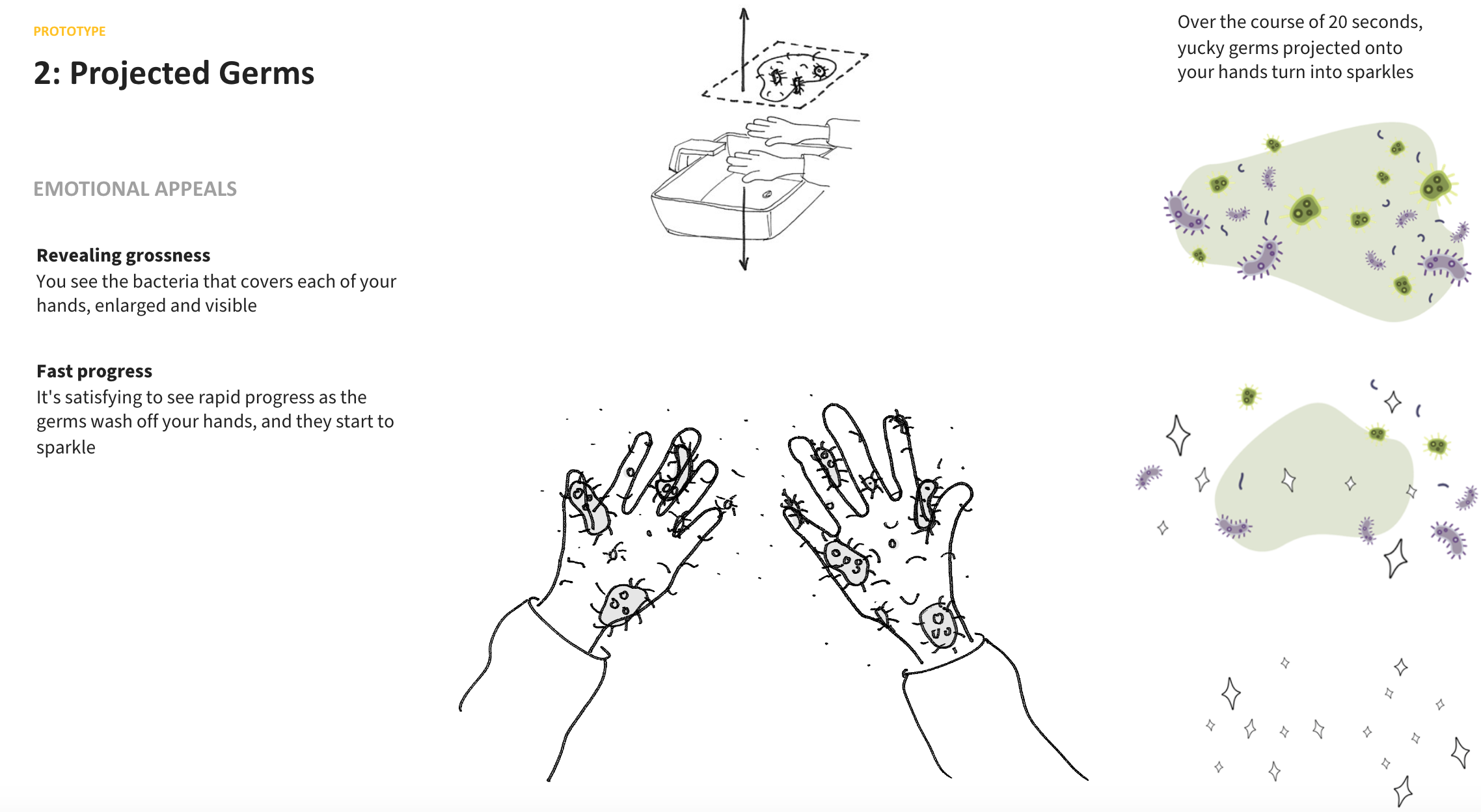 PROTOTYPE

2: Projected Germs

EMOTIONAL APPEALS

Revealing grossness
You see the bacteria that covers each of your hands, enlarged and visible

Fast progress
It's satisfying to see rapid progress as the germs wash off your hands, and they start to sparkle

Over the course of 20 seconds, yucky germs projected onto your hands turn into sparkles