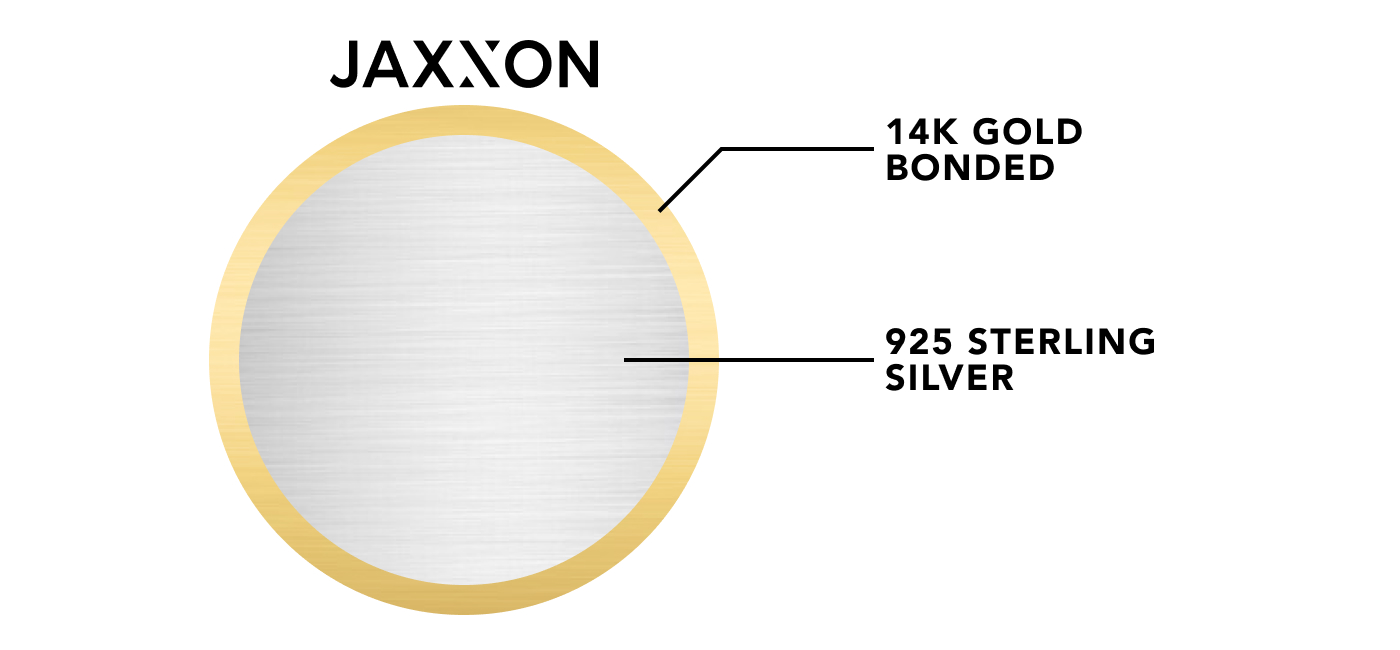 JAXXON

14K GOLD BONDED

925 STERLING SILVER