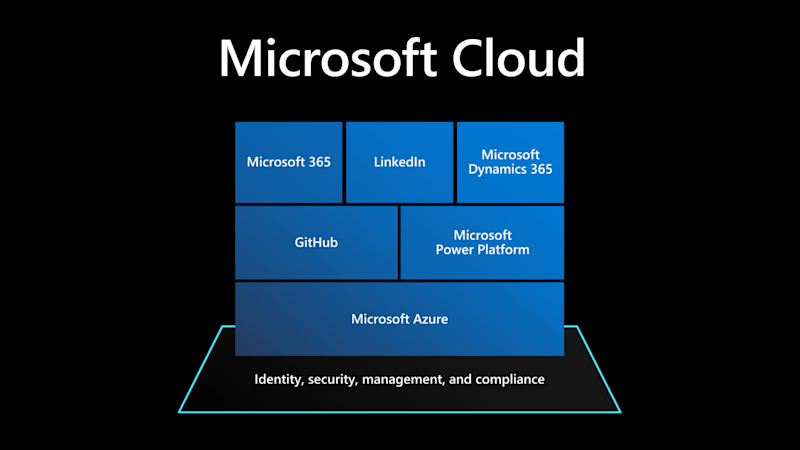 Microsoft Cloud

Microsoft 365

LinkedIn

Microsoft Dynamics 365

GitHub

Microsoft Power Platform

Microsoft Azure

Identity, security, management, and compliance