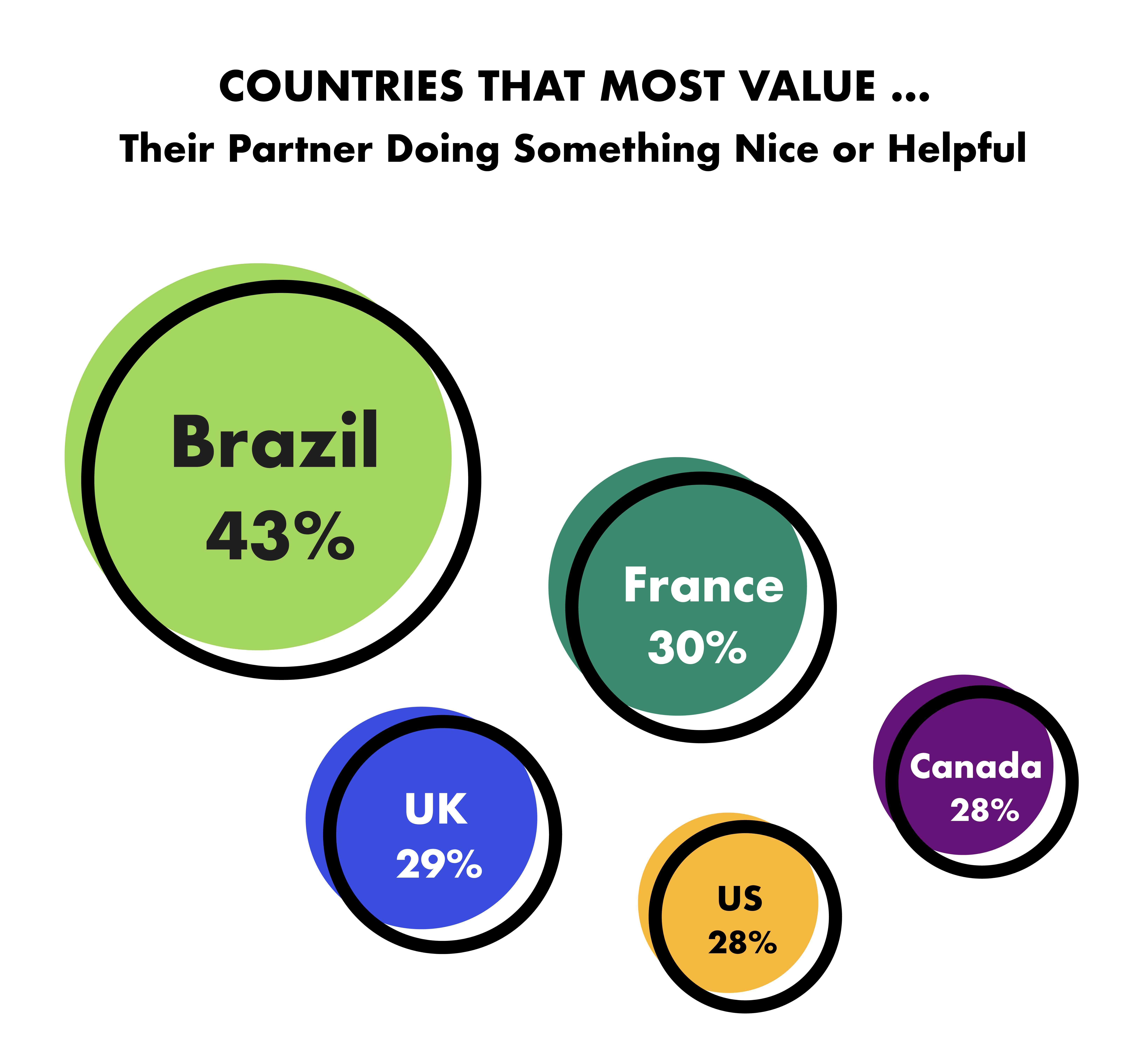 COUNTRIES THAT MOST VALUE ...
Their Partner Doing Something Nice or Helpful

Brazil
43%

France
30%

UK
29%

Canada
28%

US
28%