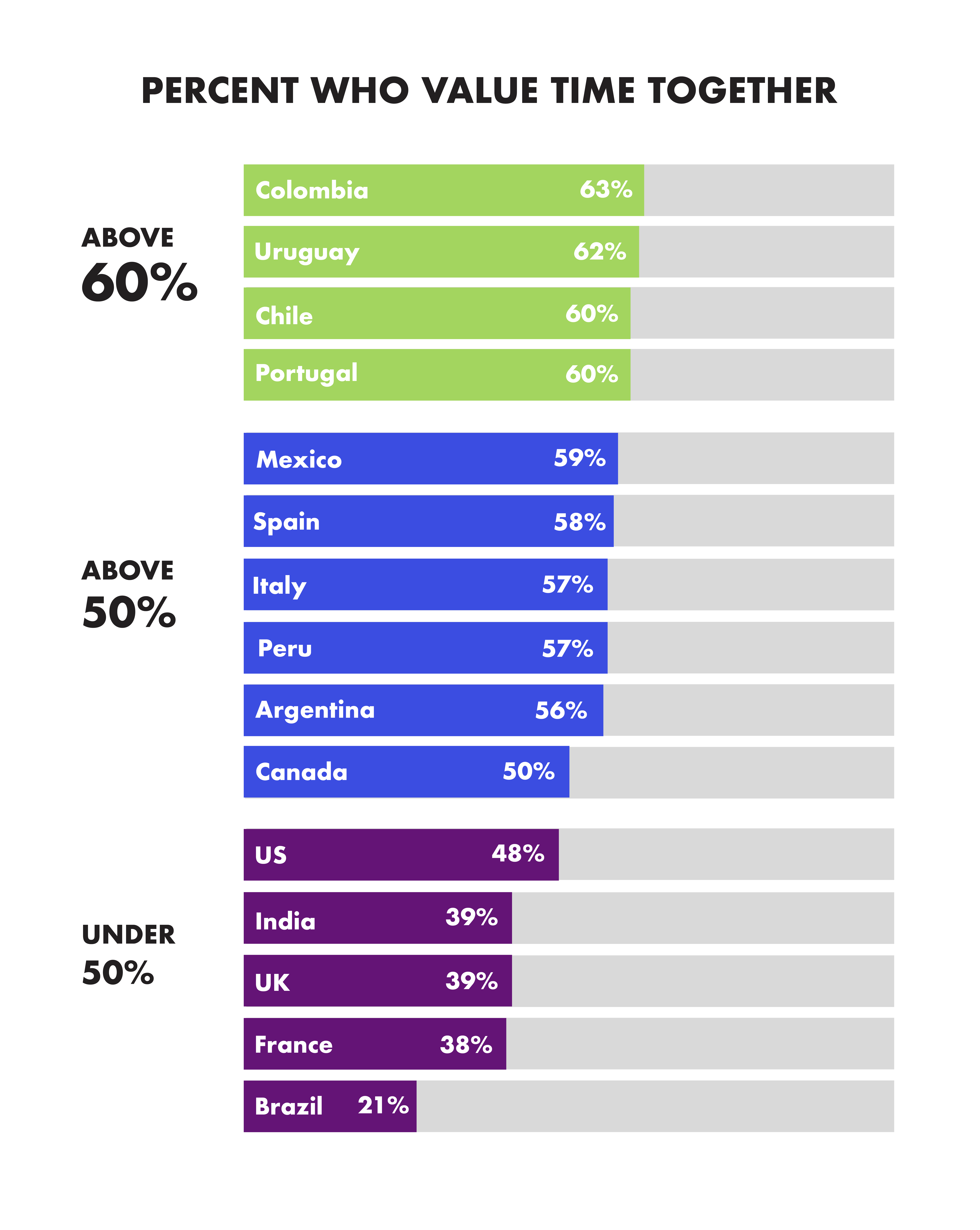 PERCENT WHO VALUE TIME TOGETHER

ABOVE
60%

Colombia 63%
Uruguay 62%
Chile 60%
Portugal 60%

ABOVE
50%

Mexico 59%
Spain 58%
Italy 57%
Peru 57%
Argentina 56%
Canada 50%

UNDER
50%

US 48%
India 39%
UK 39%
France 38%
Brazil 21%