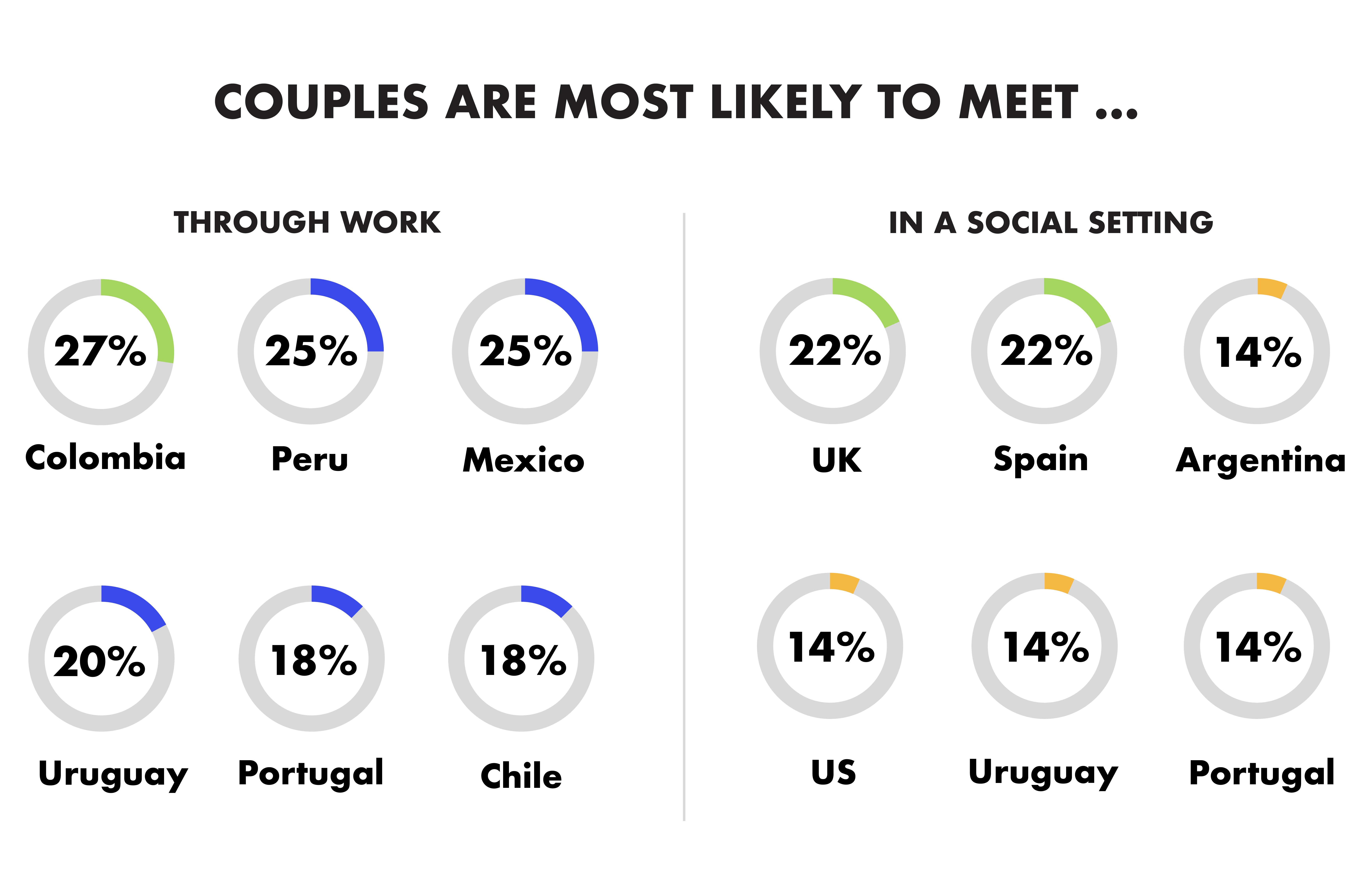 COUPLES ARE MOST LIKELY TO MEET ...

THROUGH WORK

27%
Colombia

25%
Peru

25%
Mexico

20%
Uruguay

18%
Portugal

18%
Chile

IN A SOCIAL SETTING

22%
UK

22%
Spain

14%
Argentina

14%
US

14%
Uruguay

14%
Portugal