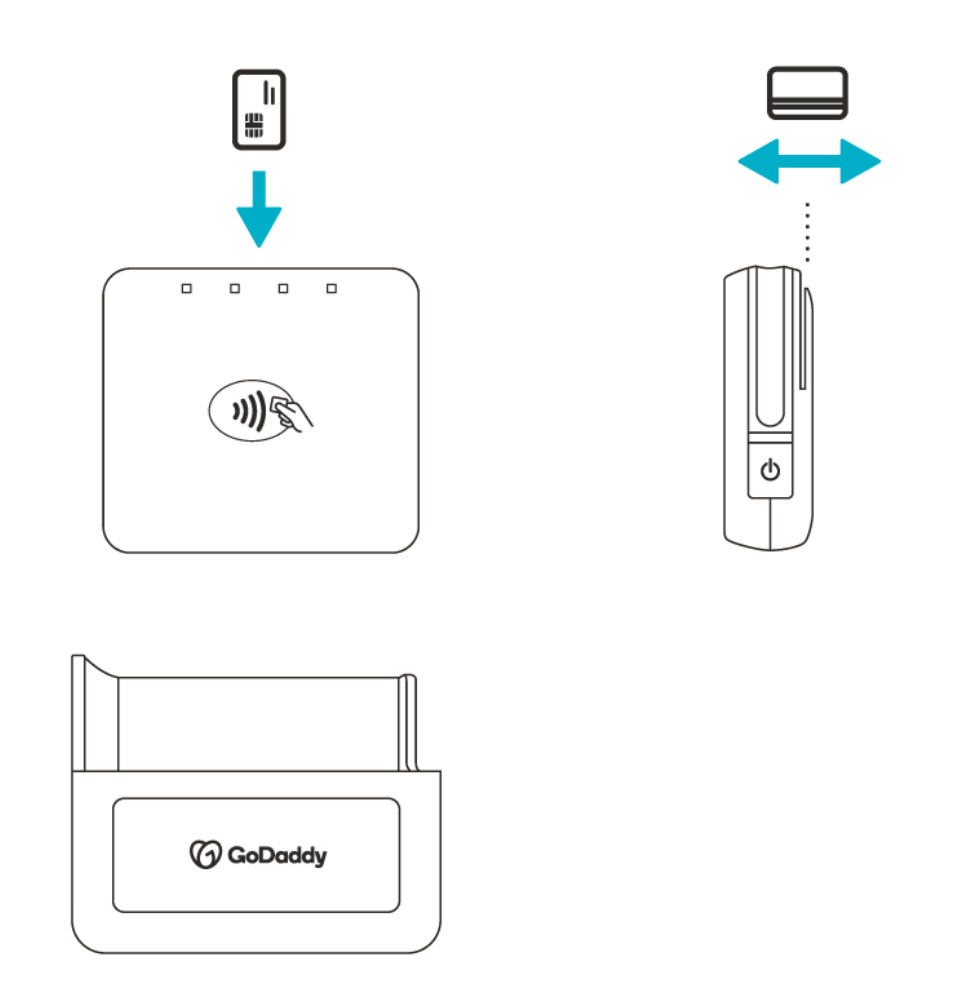 GoDaddy