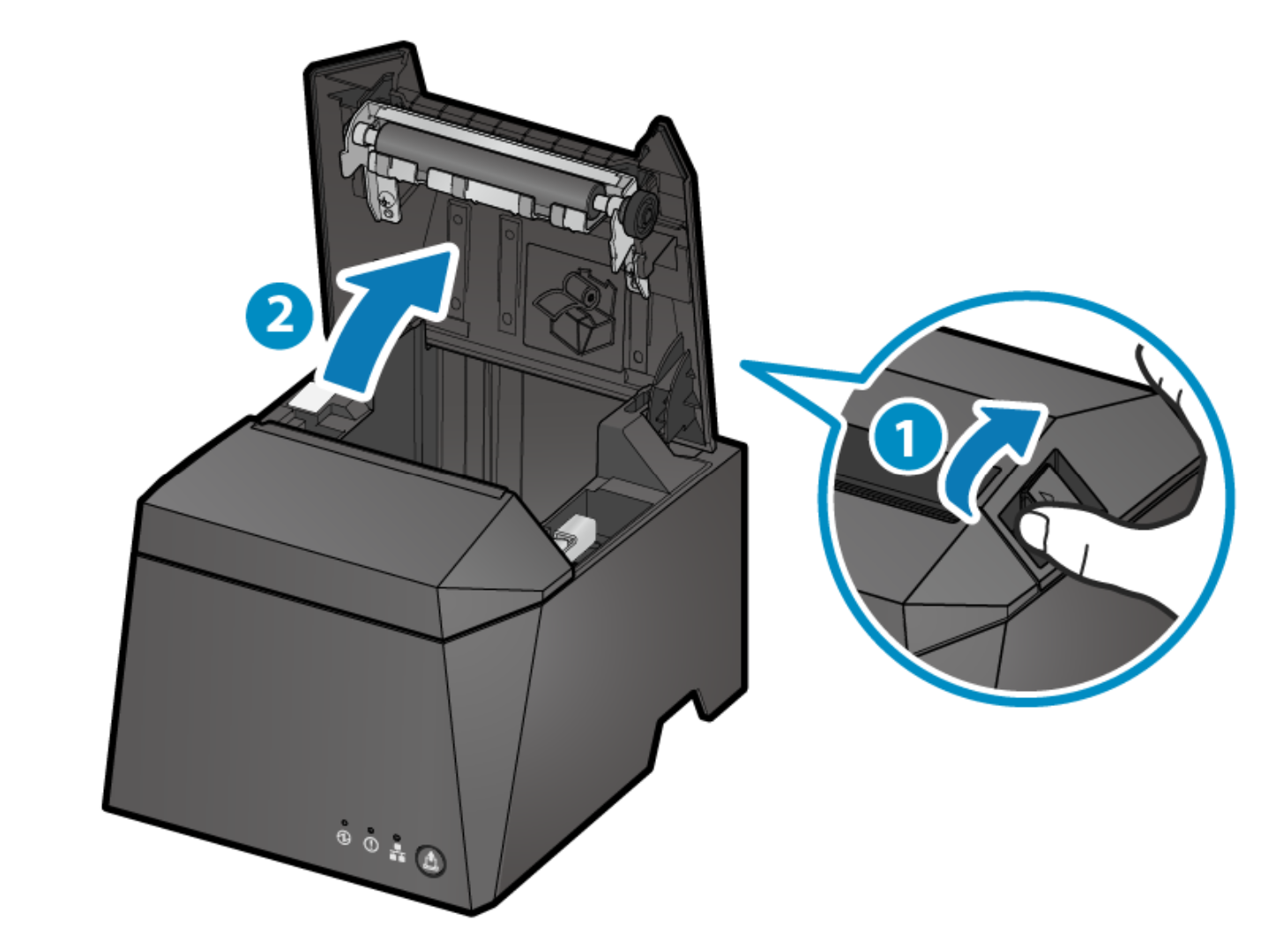 2
1