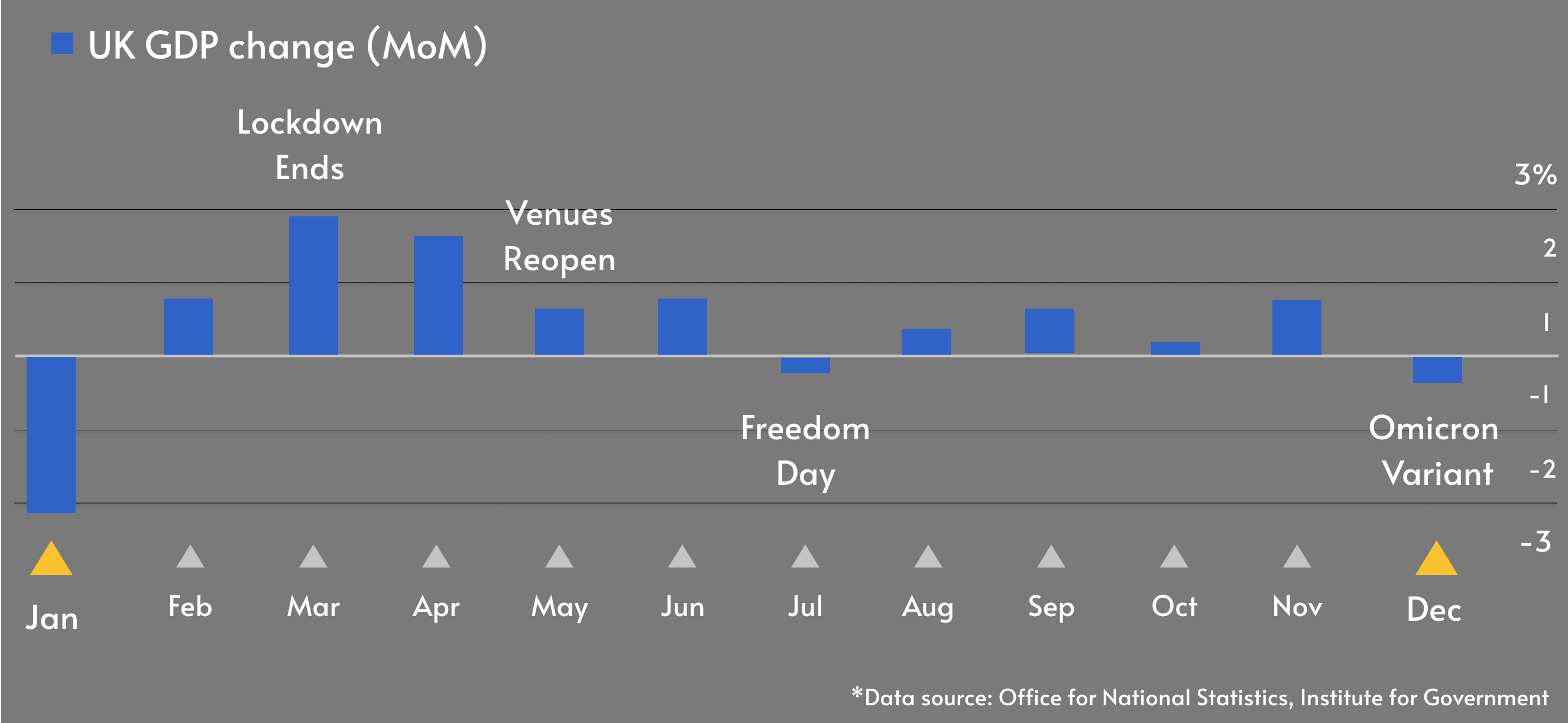 UK GDP change (MoM)

Lockdown Ends

Venues Reopen

Freedom Day

Omicron Variant

3%
2
1
-1
-2
-3

Jan Feb Mar Apr May Jun Jul Aug Sep Oct Nov Dec

*Data source: Office for National Statistics, Institute for Government