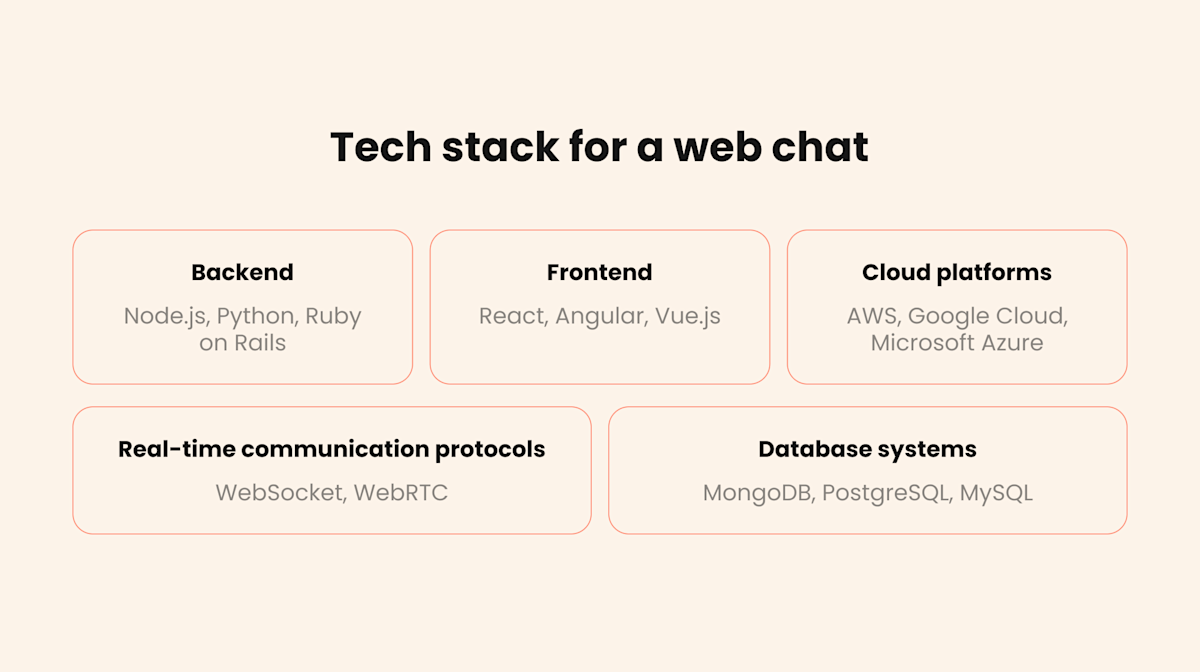 Tech stack for a web chat

Backend

Node.js, Python, Ruby on Rails

Frontend

React, Angular, Vue.js

Cloud platforms

AWS, Google Cloud, Microsoft Azure

Real-time communication protocols

WebSocket, WebRTC

Database systems

MongoDB, PostgreSQL, MySQL