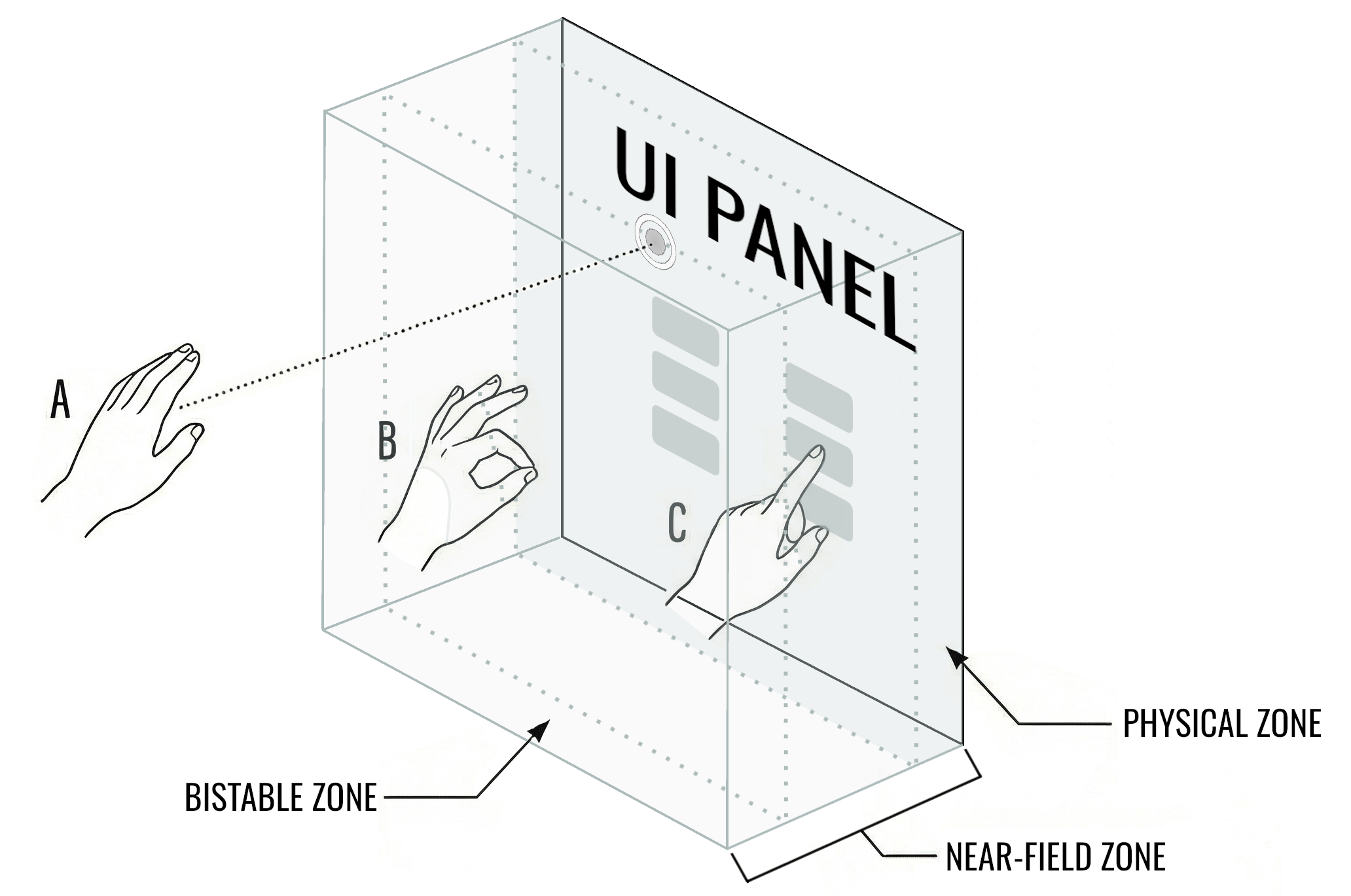 UI PANEL

A

B

C

PHYSICAL ZONE

BISTABLE ZONE

NEAR-FIELD ZONE