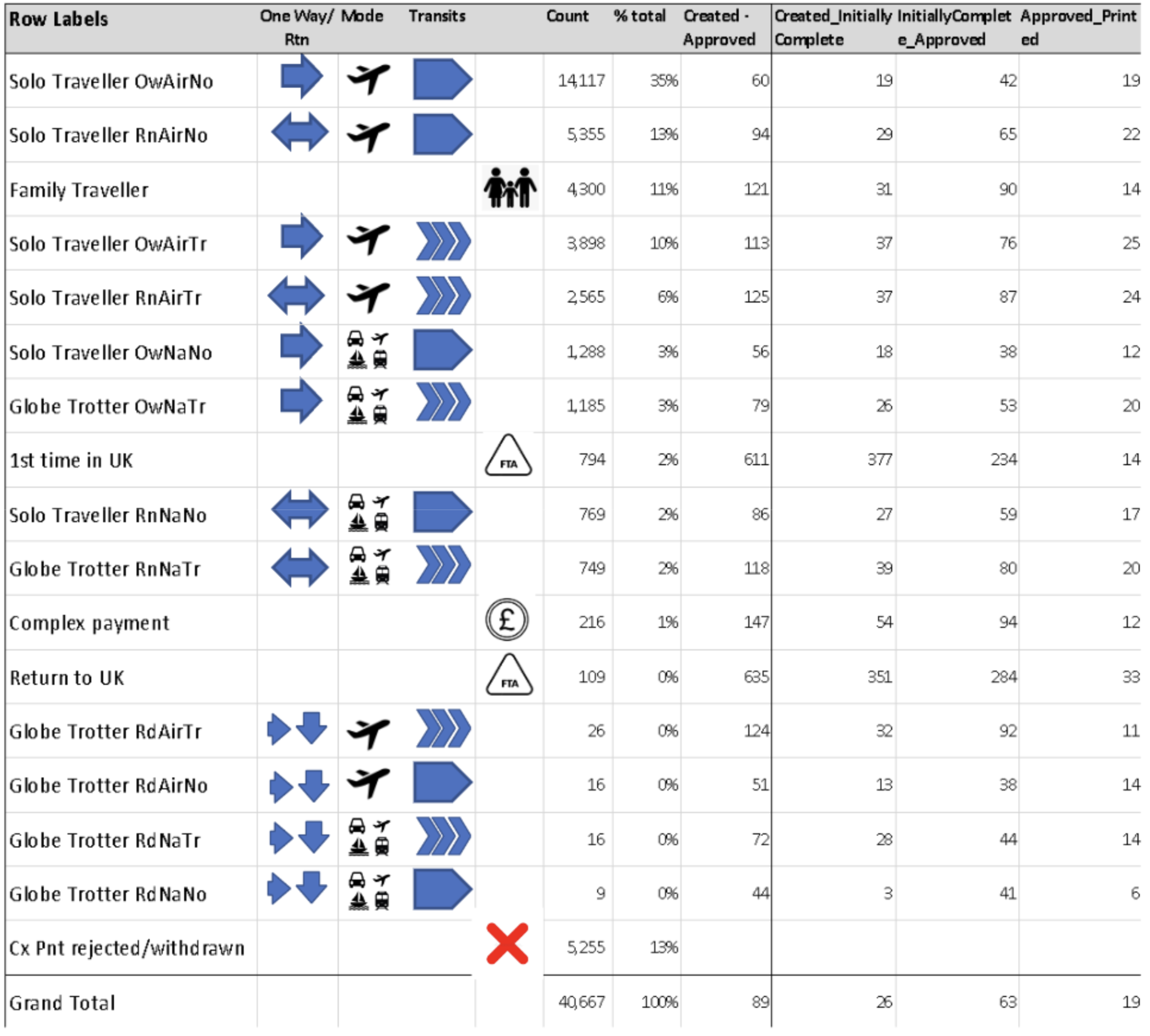 | Row Labels | One Way/ Rtn | Mode | Transits | | Count | % total | Created - Approved | Created_Initially Complete | InitiallyComplete_Approved | Approved_Printed |
|---|---|---|---|---|---|---|---|---|---|---|
| Solo Traveller OwAirNo | | | | | 14,117 | 35% | 60 | 19 | 42 | 19 |
| Solo Traveller RnAirNo | | | | | 5,355 | 13% | 94 | 29 | 65 | 22 |
| Family Traveller | | | | | 4,300 | 11% | 121 | 31 | 90 | 14 |
| Solo Traveller OwAirTr | | | | | 3,898 | 10% | 113 | 37 | 76 | 25 |
| Solo Traveller RnAirTr | | | | | 2,565 | 6% | 125 | 37 | 87 | 24 |
| Solo Traveller OwNaNo | | | | | 1,288 | 3% | 56 | 18 | 38 | 12 |
| Globe Trotter OwNaTr | | | | | 1,185 | 3% | 79 | 26 | 53 | 20 |
| 1st time in UK | | | | FTA | 794 | 2% | 611 | 377 | 234 | 14 |
| Solo Traveller RnNaNo | | | | | 769 | 2% | 86 | 27 | 59 | 17 |
| Globe Trotter RnNaTr | | | | | 749 | 2% | 118 | 39 | 80 | 20 |
| Complex payment | | | | £ | 216 | 1% | 147 | 54 | 94 | 12 |
| Return to UK | | | | FTA | 109 | 0% | 635 | 351 | 284 | 33 |
| Globe Trotter RdAirTr | | | | | 26 | 0% | 124 | 32 | 92 | 11 |
| Globe Trotter RdAirNo | | | | | 16 | 0% | 51 | 13 | 38 | 14 |
| Globe Trotter RdNaTr | | | | | 16 | 0% | 72 | 28 | 44 | 14 |
| Globe Trotter RdNaNo | | | | | 9 | 0% | 44 | 3 | 41 | 6 |
| Cx Pnt rejected/withdrawn | | | | | 5,255 | 13% | | | | |
| Grand Total | | | | | 40,667 | 100% | 89 | 26 | 63 | 19 |