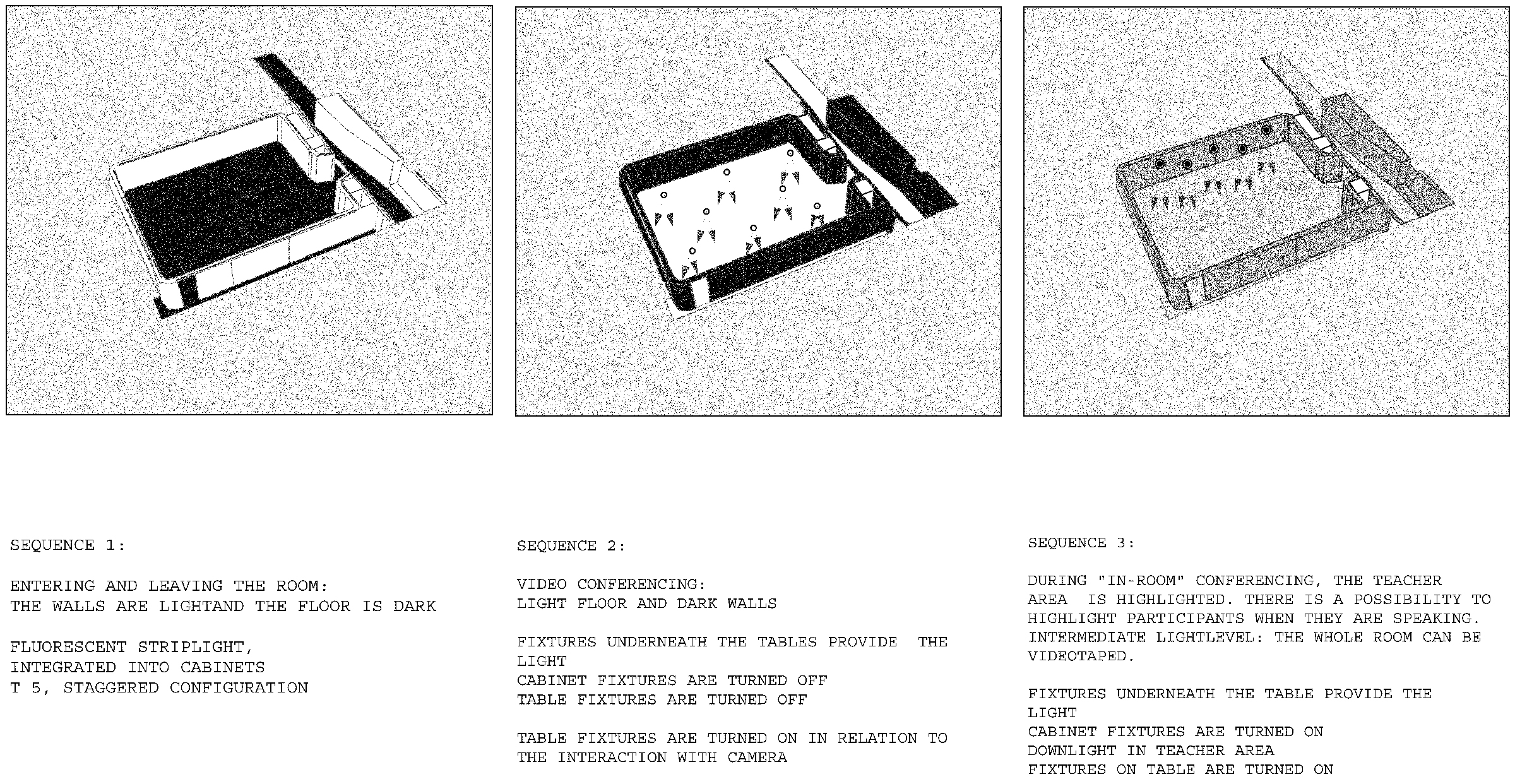 SEQUENCE 1:

ENTERING AND LEAVING THE ROOM:
THE WALLS ARE LIGHTAND THE FLOOR IS DARK

FLUORESCENT STRIPLIGHT,
INTEGRATED INTO CABINETS
T 5, STAGGERED CONFIGURATION

SEQUENCE 2:

VIDEO CONFERENCING:
LIGHT FLOOR AND DARK WALLS

FIXTURES UNDERNEATH THE TABLES PROVIDE THE LIGHT
CABINET FIXTURES ARE TURNED OFF
TABLE FIXTURES ARE TURNED OFF

TABLE FIXTURES ARE TURNED ON IN RELATION TO THE INTERACTION WITH CAMERA

SEQUENCE 3:

DURING "IN-ROOM" CONFERENCING, THE TEACHER AREA IS HIGHLIGHTED. THERE IS A POSSIBILITY TO HIGHLIGHT PARTICIPANTS WHEN THEY ARE SPEAKING. INTERMEDIATE LIGHTLEVEL: THE WHOLE ROOM CAN BE VIDEOTAPED.

FIXTURES UNDERNEATH THE TABLE PROVIDE THE LIGHT
CABINET FIXTURES ARE TURNED ON
DOWNLIGHT IN TEACHER AREA
FIXTURES ON TABLE ARE TURNED ON