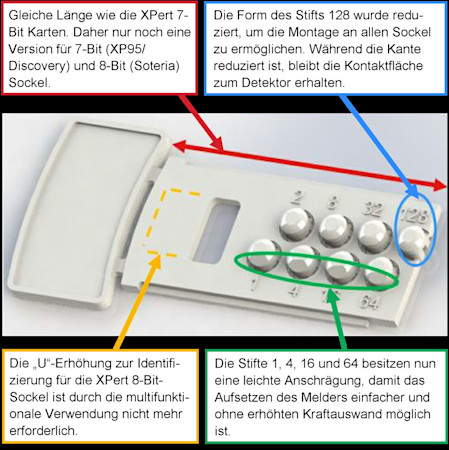 Gleiche Länge wie die XPert 7-Bit Karten. Daher nur noch eine Version für 7-Bit (XP95/ Discovery) und 8-Bit (Soteria) Sockel.

Die Form des Stifts 128 wurde reduziert, um die Montage an allen Sockel zu ermöglichen. Während die Kante reduziert ist, bleibt die Kontaktfläche zum Detektor erhalten.

2 8 32 128

1 4 16 64

Die „U"-Erhöhung zur Identifizierung für die XPert 8-Bit-Sockel ist durch die multifunktionale Verwendung nicht mehr erforderlich.

Die Stifte 1, 4, 16 und 64 besitzen nun eine leichte Anschrägung, damit das Aufsetzen des Melders einfacher und ohne erhöhten Kraftauswand möglich ist.