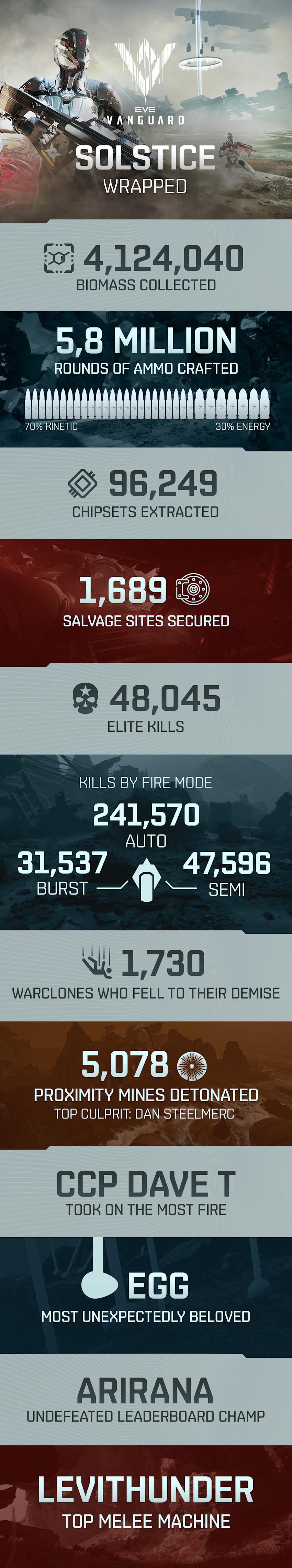 EVE
VANGUARD

SOLSTICE
WRAPPED

4,124,040
BIOMASS COLLECTED

5,8 MILLION
ROUNDS OF AMMO CRAFTED

70% KINETIC
30% ENERGY

96,249
CHIPSETS EXTRACTED

1,689
SALVAGE SITES SECURED

48,045
ELITE KILLS

KILLS BY FIRE MODE
241,570
AUTO
31,537
BURST
47,596
SEMI

1,730
WARCLONES WHO FELL TO THEIR DEMISE

5,078
PROXIMITY MINES DETONATED
TOP CULPRIT: DAN STEELMERC

CCP DAVE T
TOOK ON THE MOST FIRE

EGG
MOST UNEXPECTEDLY BELOVED

ARIRANA
UNDEFEATED LEADERBOARD CHAMP

LEVITHUNDER
TOP MELEE MACHINE