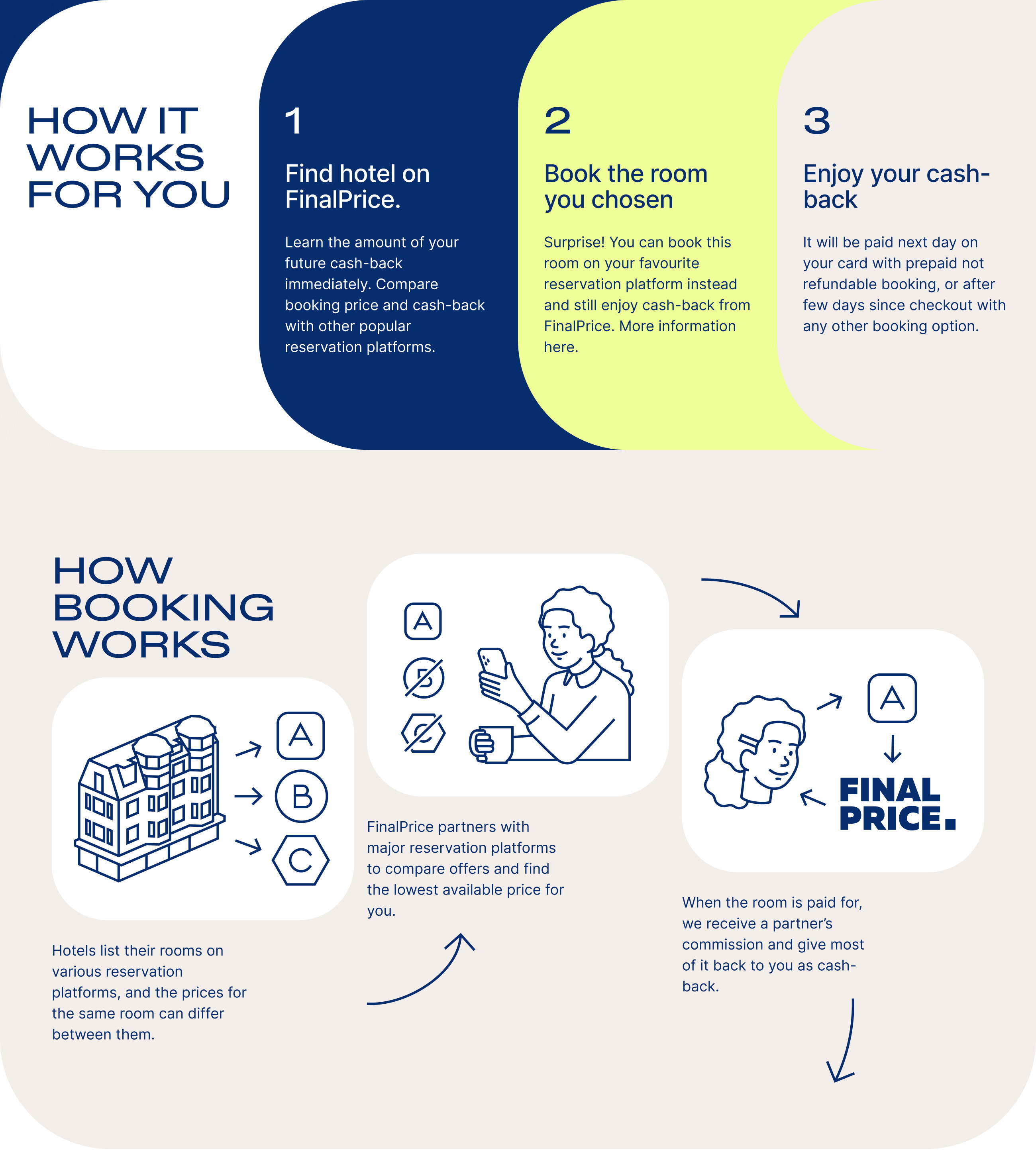 HOW IT WORKS FOR YOU

1

Find hotel on FinalPrice.

Learn the amount of your future cash-back immediately. Compare booking price and cash-back with other popular reservation platforms.

2

Book the room you chosen

Surprise! You can book this room on your favourite reservation platform instead and still enjoy cash-back from FinalPrice. More information here.

3

Enjoy your cash-back

It will be paid next day on your card with prepaid not refundable booking, or after few days since checkout with any other booking option.

HOW BOOKING WORKS

A

B

C

Hotels list their rooms on various reservation platforms, and the prices for the same room can differ between them.

A

B

C

FinalPrice partners with major reservation platforms to compare offers and find the lowest available price for you.

A

FINAL PRICE.

When the room is paid for, we receive a partner's commission and give most of it back to you as cash-back.