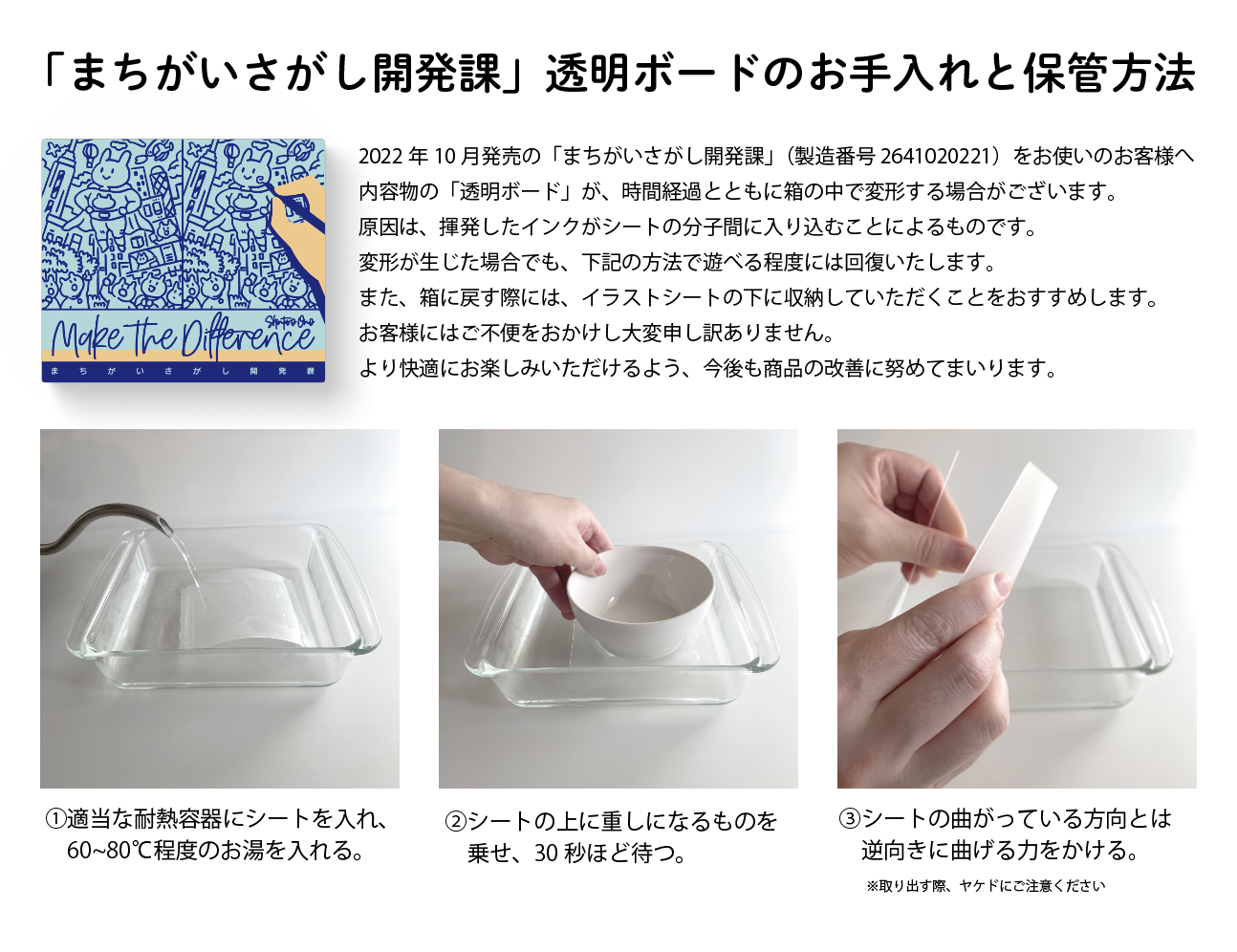 「まちがいさがし開発課」透明ボードのお手入れと保管方法

Make the Difference

Shintaro Ohno

まちがいさがし開発課

2022 年 10 月発売の「まちがいさがし開発課」（製造番号 2641020221）をお使いのお客様へ
内容物の「透明ボード」が、時間経過とともに箱の中で変形する場合がございます。
原因は、揮発したインクがシートの分子間に入り込むことによるものです。
変形が生じた場合でも、下記の方法で遊べる程度には回復いたします。
また、箱に戻す際には、イラストシートの下に収納していただくことをおすすめします。
お客様にはご不便をおかけし大変申し訳ありません。
より快適にお楽しみいただけるよう、今後も商品の改善に努めてまいります。

①適当な耐熱容器にシートを入れ、60~80℃程度のお湯を入れる。

②シートの上に重しになるものを乗せ、30 秒ほど待つ。

③シートの曲がっている方向とは逆向きに曲げる力をかける。

※取り出す際、ヤケドにご注意ください