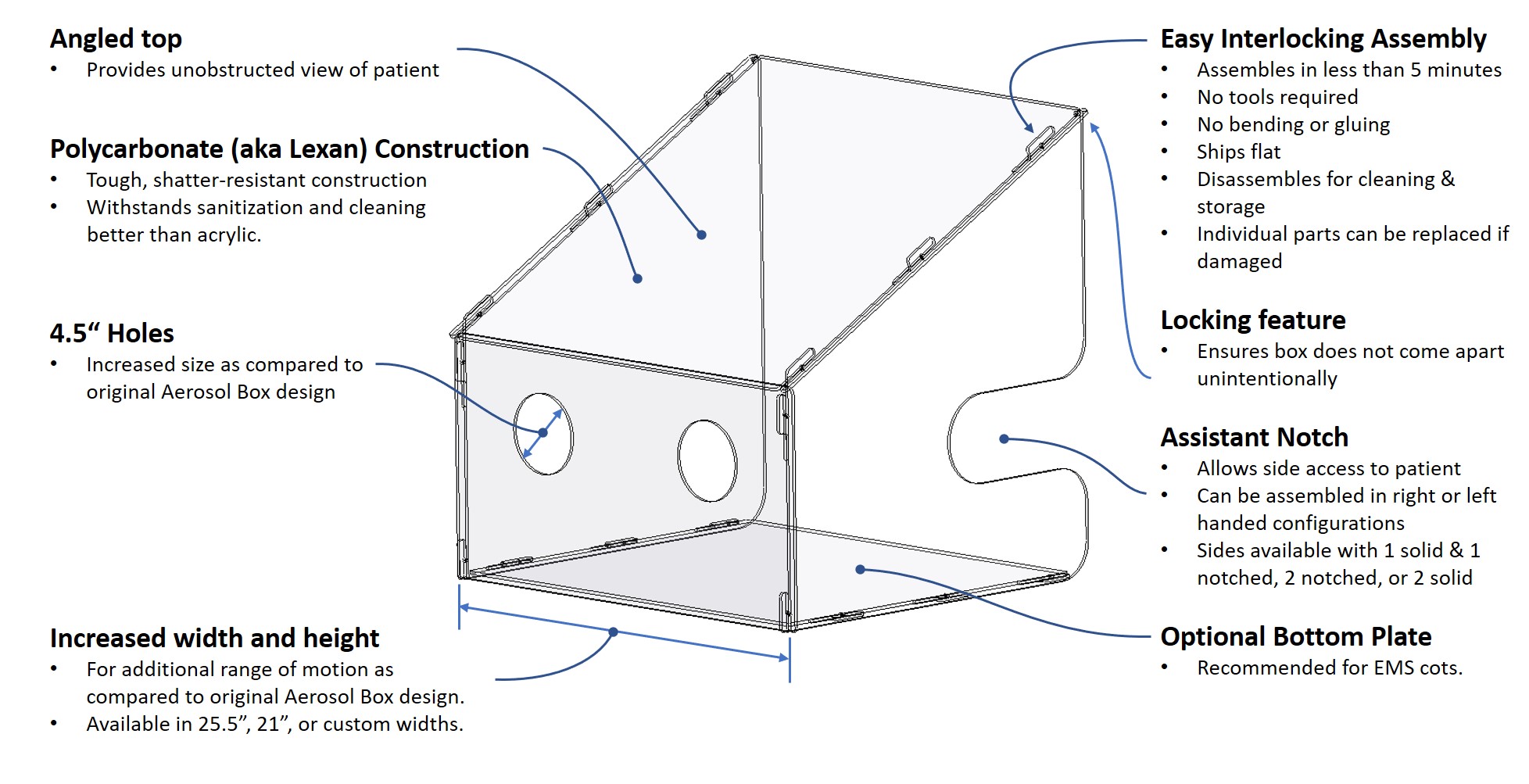 Angled top
• Provides unobstructed view of patient

Polycarbonate (aka Lexan) Construction
• Tough, shatter-resistant construction
• Withstands sanitization and cleaning better than acrylic.

4.5“ Holes
• Increased size as compared to original Aerosol Box design

Increased width and height
• For additional range of motion as compared to original Aerosol Box design.
• Available in 25.5”, 21”, or custom widths.

Easy Interlocking Assembly
• Assembles in less than 5 minutes
• No tools required
• No bending or gluing
• Ships flat
• Disassembles for cleaning & storage
• Individual parts can be replaced if damaged

Locking feature
• Ensures box does not come apart unintentionally

Assistant Notch
• Allows side access to patient
• Can be assembled in right or left handed configurations
• Sides available with 1 solid & 1 notched, 2 notched, or 2 solid

Optional Bottom Plate
• Recommended for EMS cots.